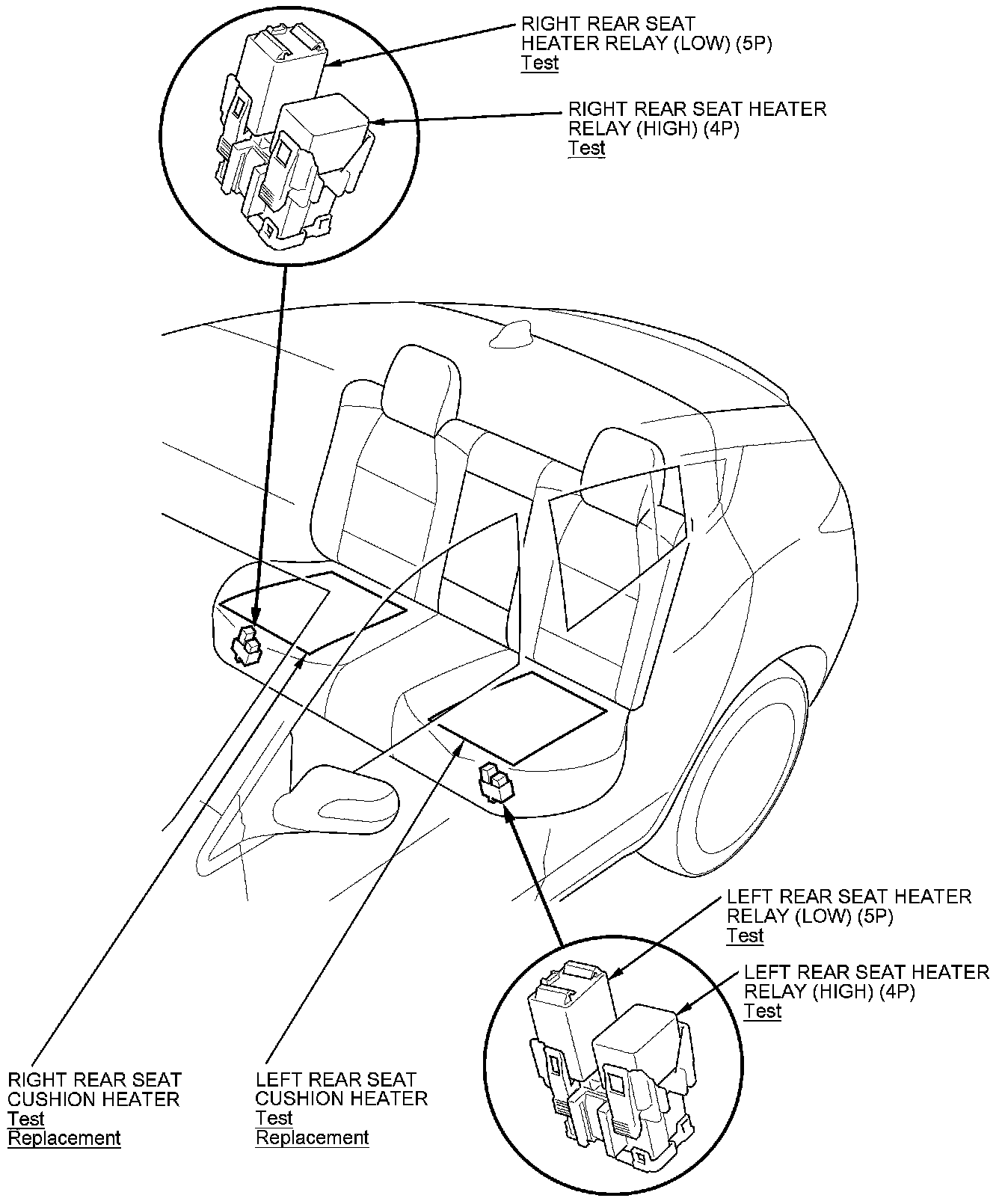 RIGHT REAR SEAT
HEATER RELAY (LOW) (5P)
Test

RIGHT REAR SEAT HEATER
RELAY (HIGH) (4P)
Test

LEFT REAR SEAT HEATER
RELAY (LOW) (5P)
Test

LEFT REAR SEAT HEATER
RELAY (HIGH) (4P)
Test

RIGHT REAR SEAT
CUSHION HEATER
Test
Replacement

LEFT REAR SEAT
CUSHION HEATER
Test
Replacement