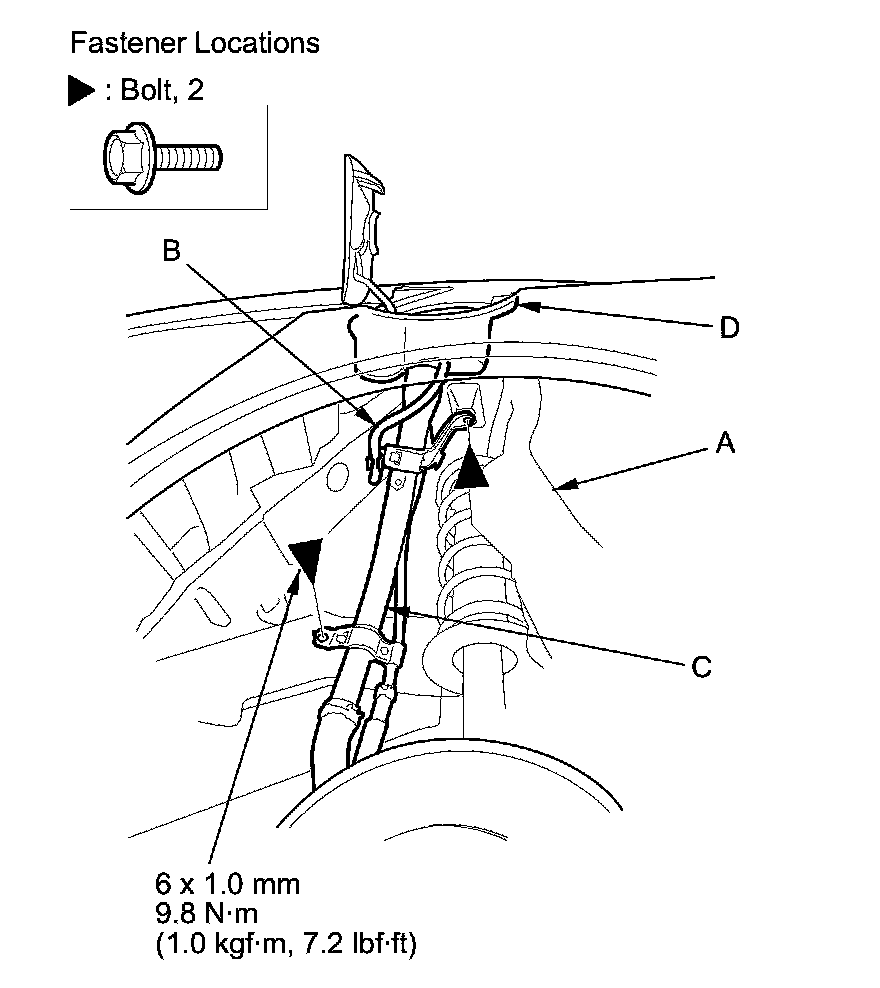 Fastener Locations

▶ : Bolt, 2

B

D

A

C

6 x 1.0 mm
9.8 N·m
(1.0 kgf·m, 7.2 lbf·ft)