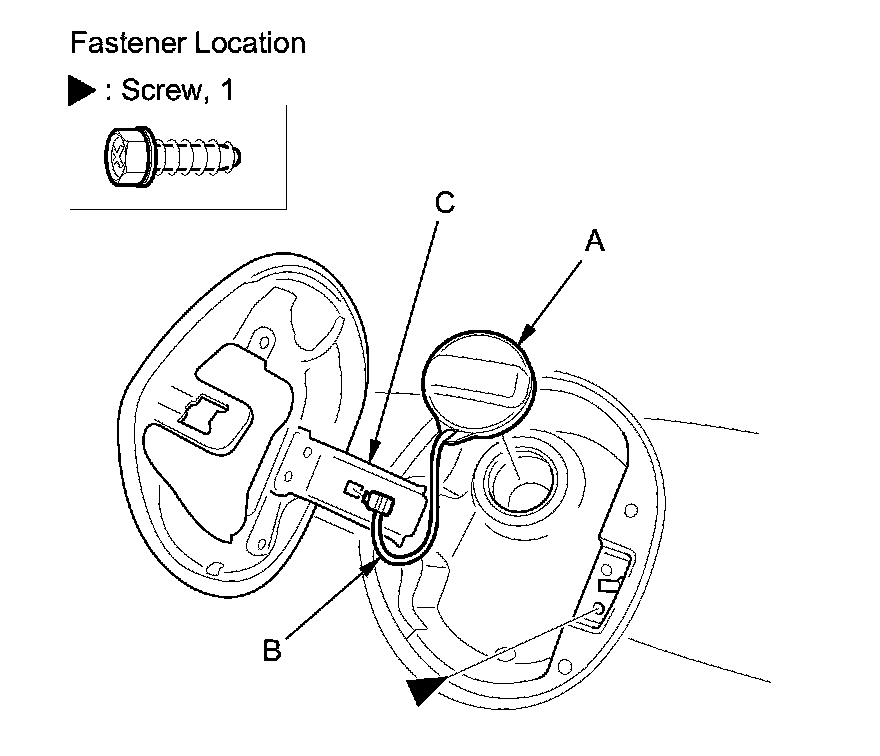 Fastener Location

▶ : Screw, 1

C

A

B