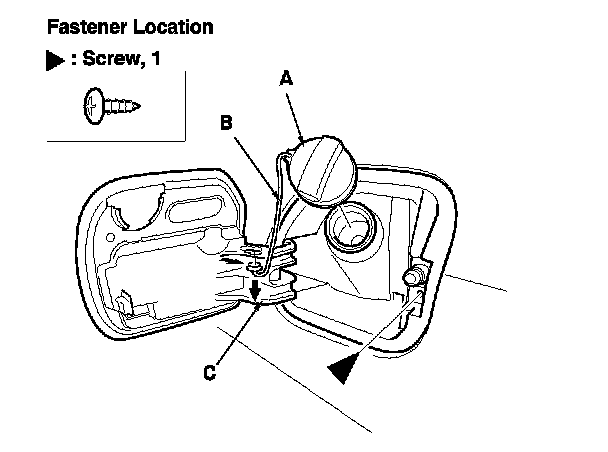 Fastener Location

▶ : Screw, 1

A

B

C