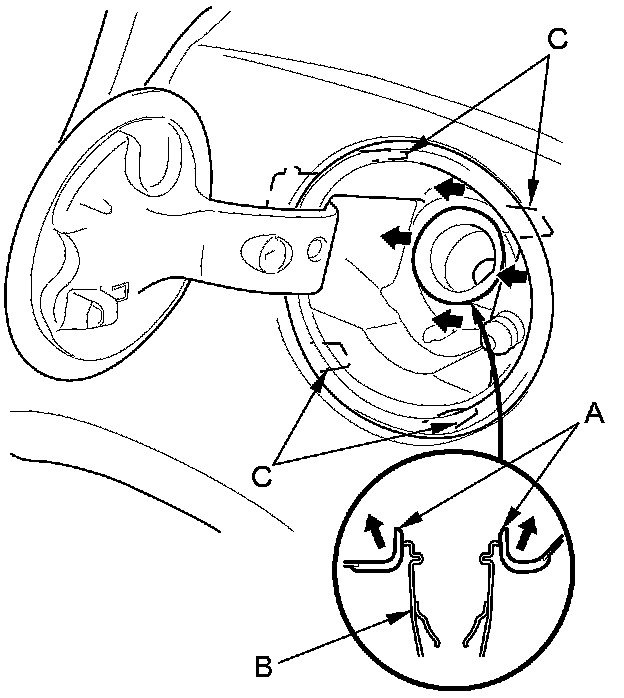 C
C
A
B