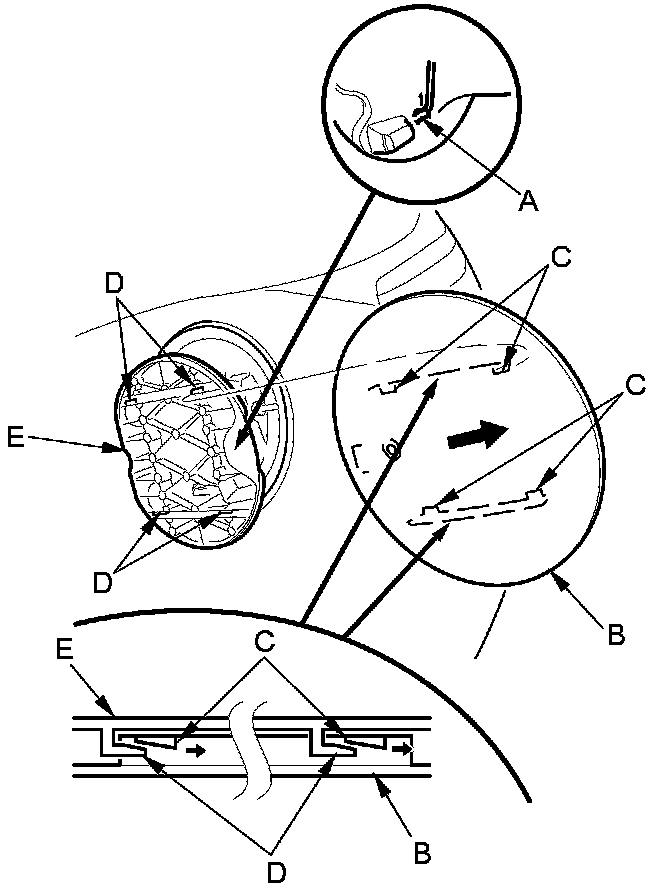 A
C
D
C
E
D
B
E
C
B
D