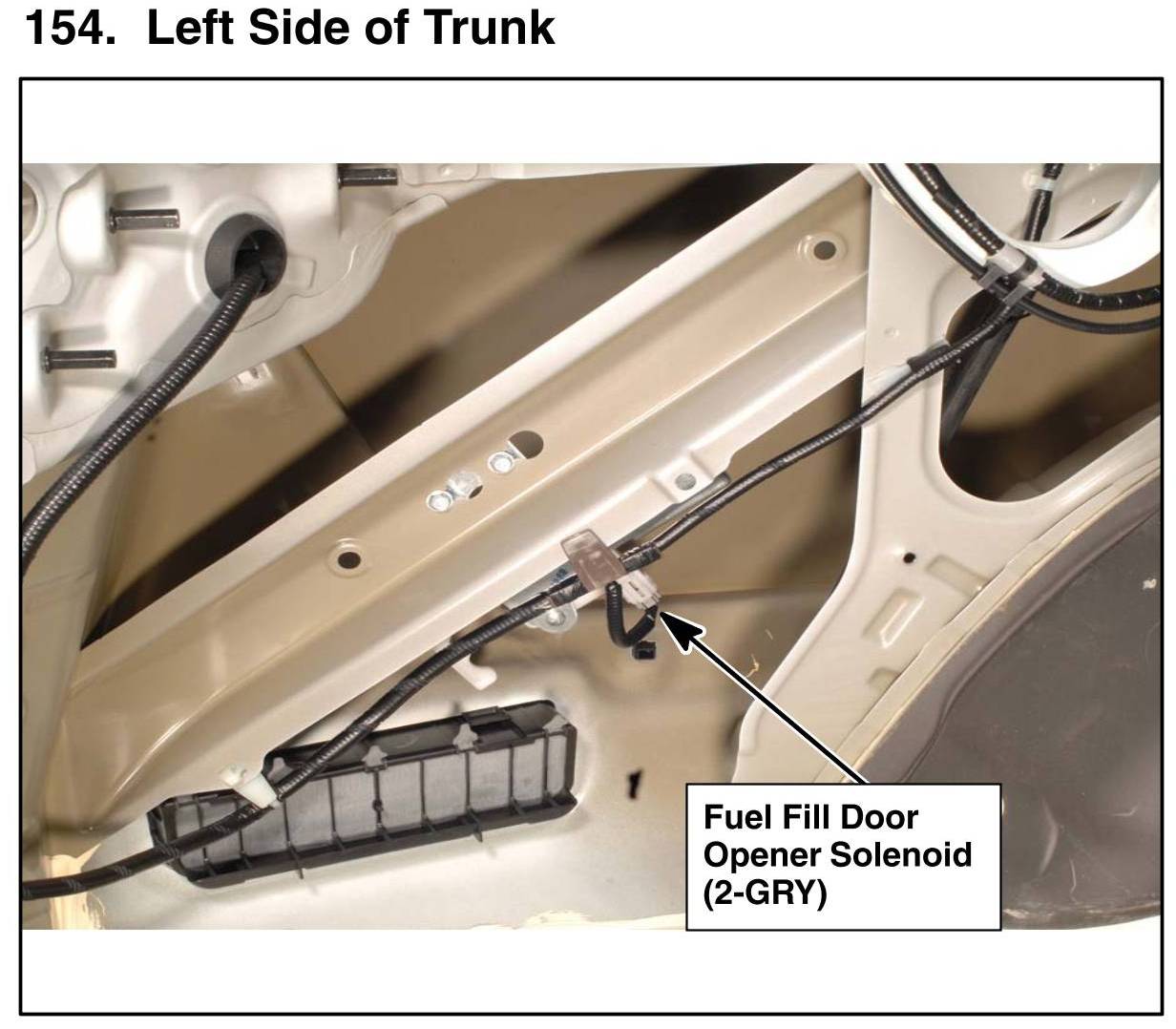 154. Left Side of Trunk

Fuel Fill Door Opener Solenoid (2-GRY)