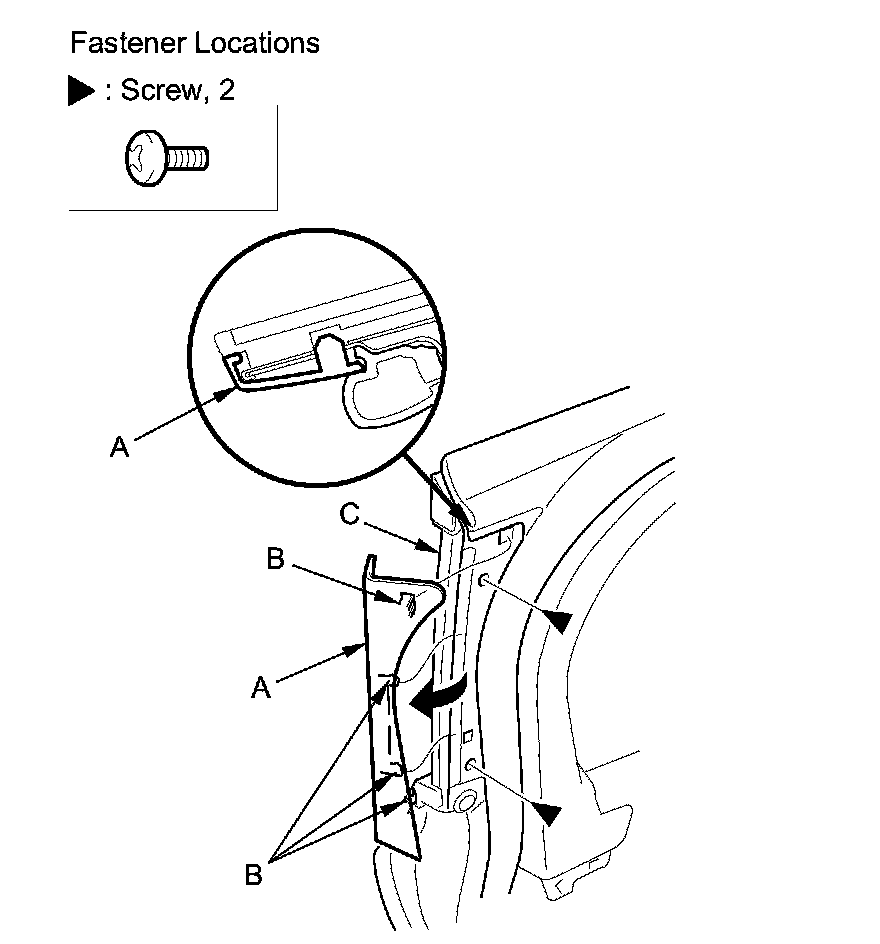 Fastener Locations

▶ : Screw, 2

A

C

B

A

B