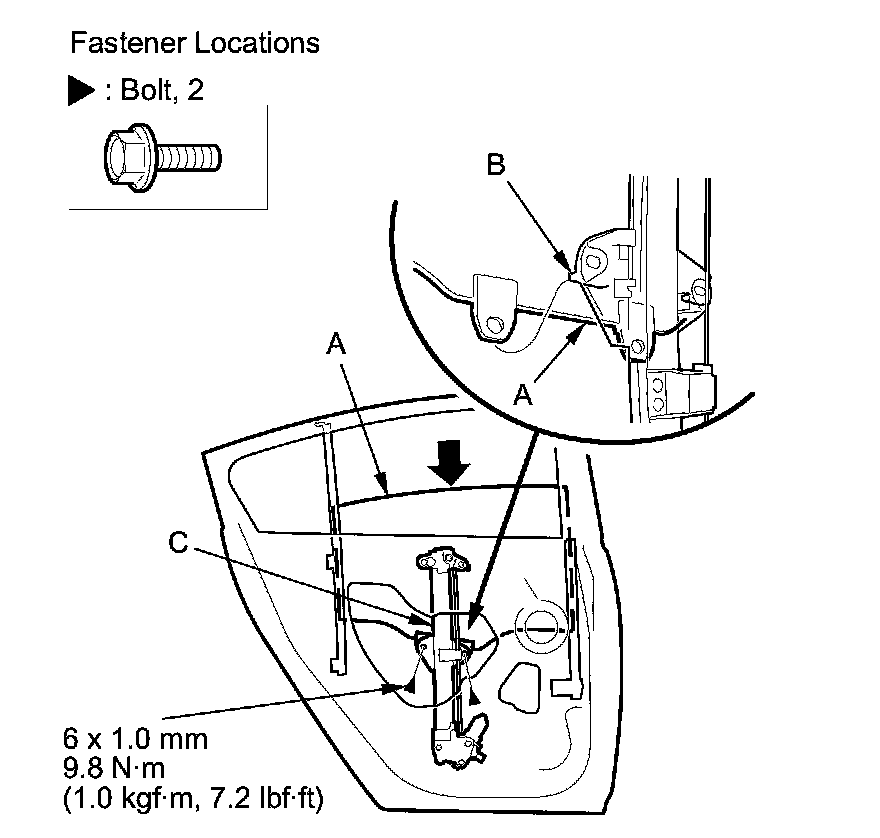 Fastener Locations

▶ : Bolt, 2

B

A

A

C

6 x 1.0 mm
9.8 N·m
(1.0 kgf·m, 7.2 lbf·ft)