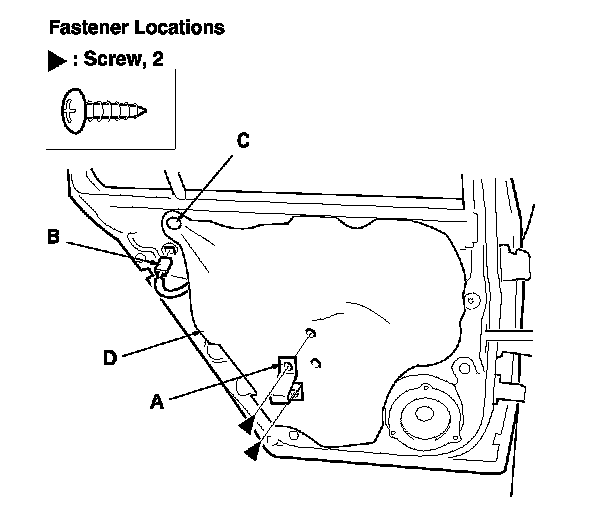 Fastener Locations

▶ : Screw, 2

C

B

D

A