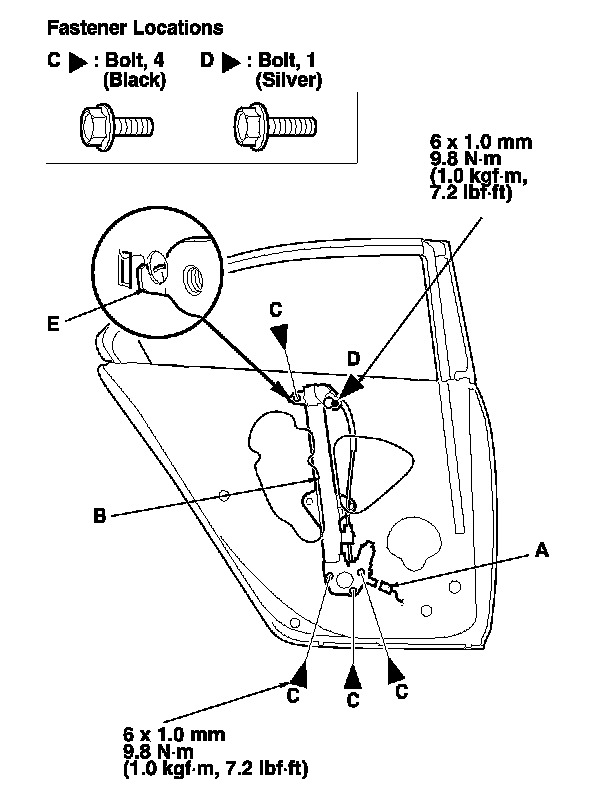 Fastener Locations

C ▶ : Bolt, 4 (Black)

D ▶ : Bolt, 1 (Silver)

6 x 1.0 mm
9.8 N·m
(1.0 kgf·m,
7.2 lbf·ft)

E

C

D

B

A

C

C

C

6 x 1.0 mm
9.8 N·m
(1.0 kgf·m, 7.2 lbf·ft)