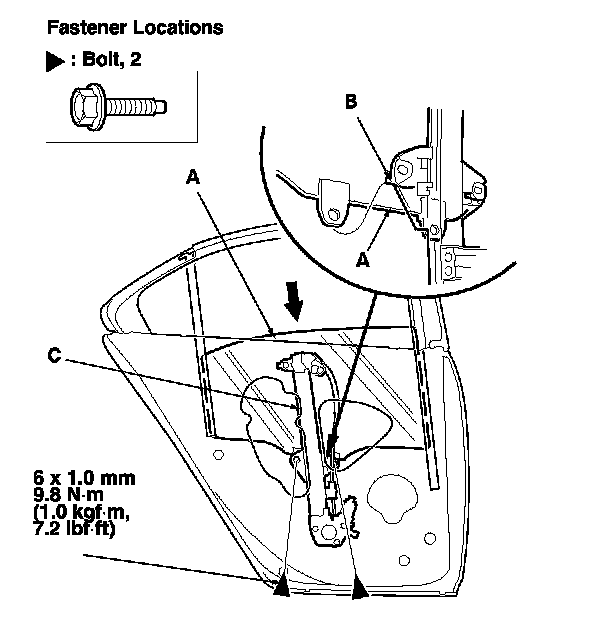 Fastener Locations

▶ : Bolt, 2

B

A

A

C

6 x 1.0 mm
9.8 N·m
(1.0 kgf·m,
7.2 lbf·ft)