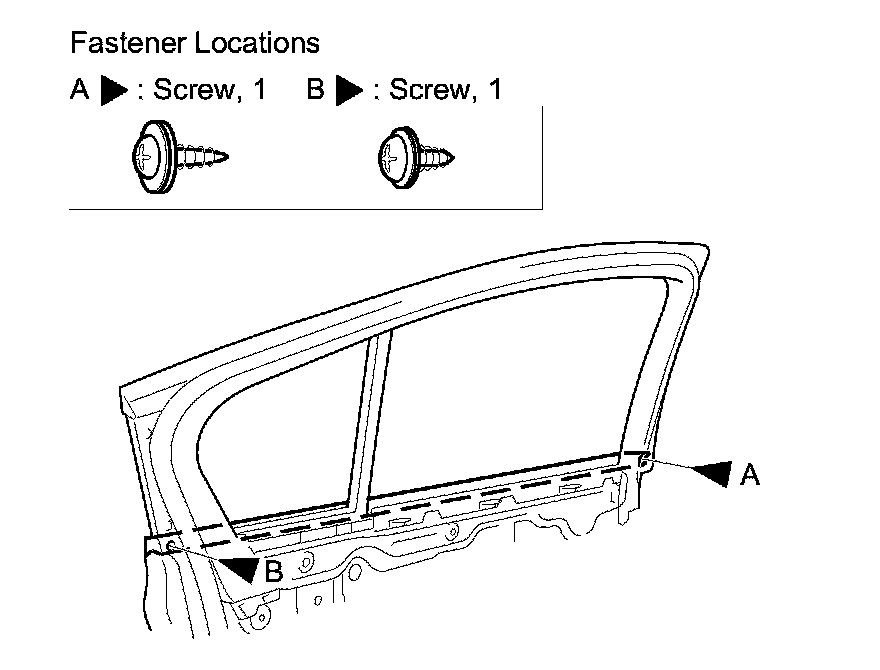 Fastener Locations

A ▶ : Screw, 1   B ▶ : Screw, 1

A

B