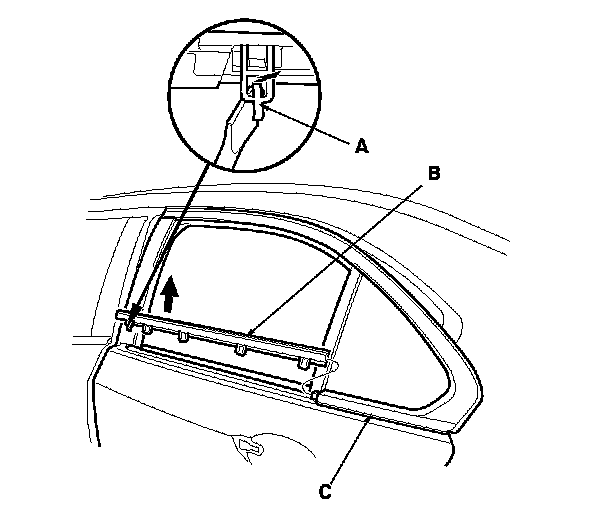 A
B
C