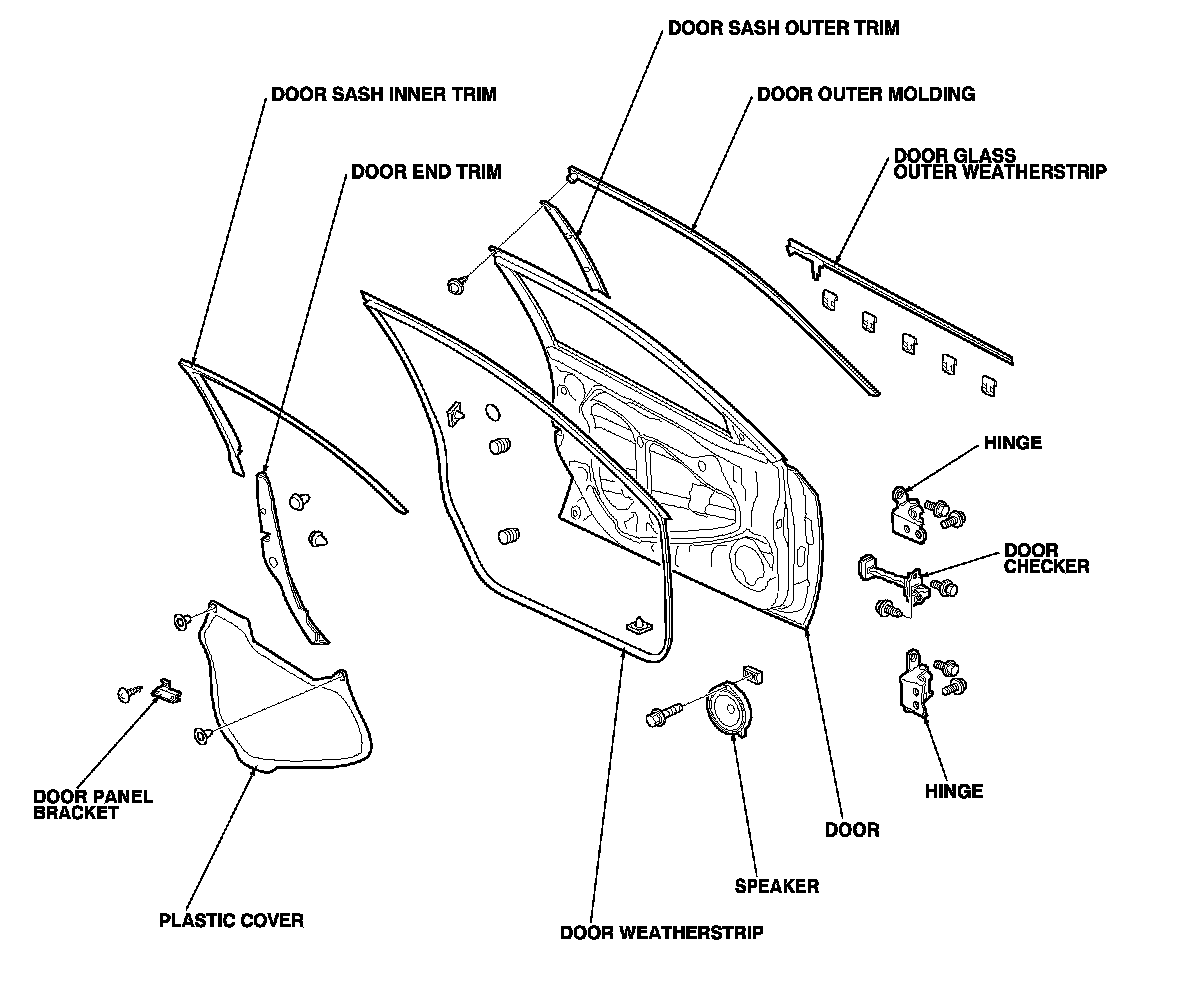 DOOR SASH OUTER TRIM

DOOR SASH INNER TRIM

DOOR OUTER MOLDING

DOOR END TRIM

DOOR GLASS OUTER WEATHERSTRIP

HINGE

DOOR CHECKER

HINGE

DOOR PANEL BRACKET

DOOR

SPEAKER

PLASTIC COVER

DOOR WEATHERSTRIP