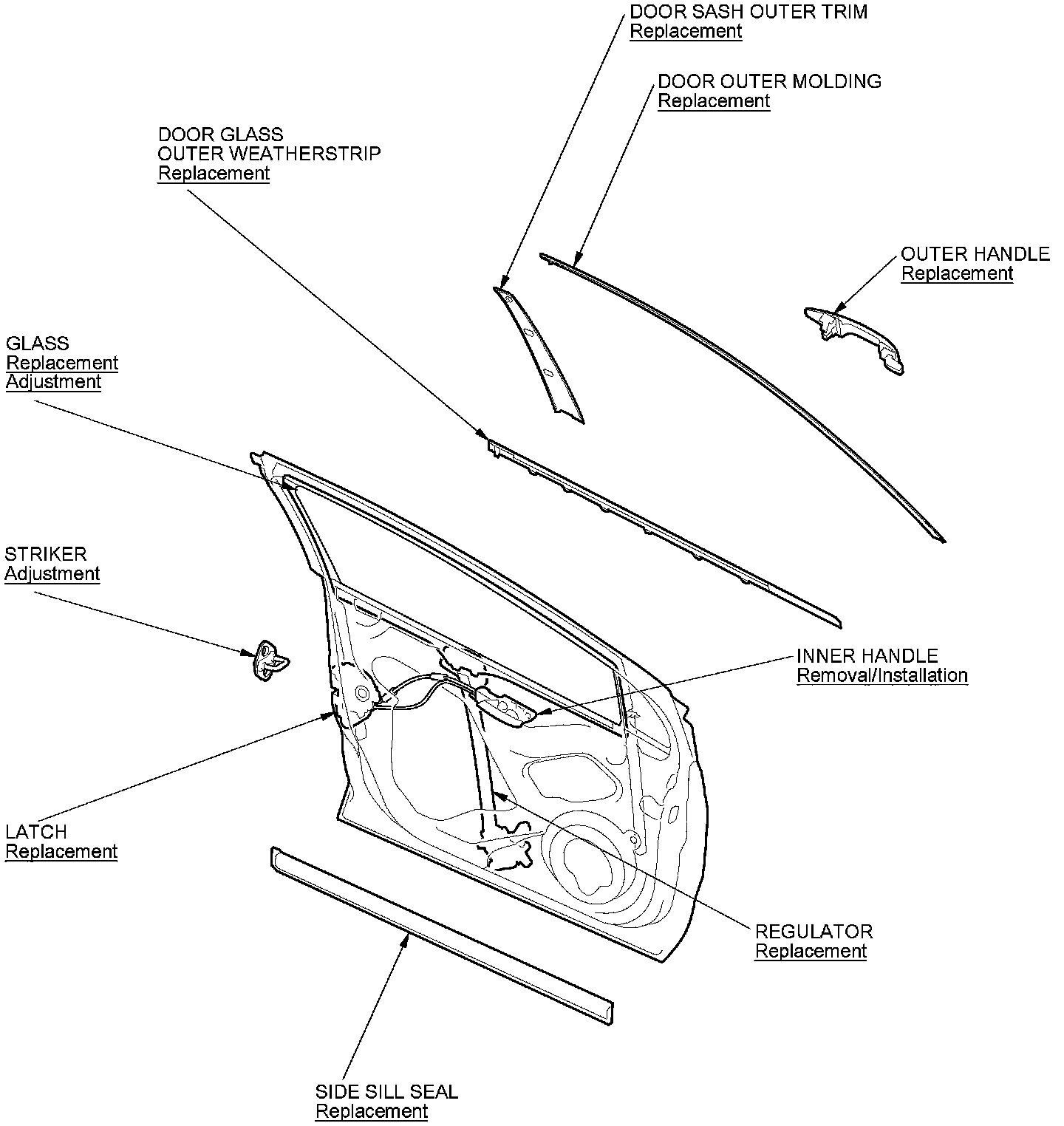 DOOR SASH OUTER TRIM
Replacement

DOOR OUTER MOLDING
Replacement

DOOR GLASS
OUTER WEATHERSTRIP
Replacement

OUTER HANDLE
Replacement

GLASS
Replacement
Adjustment

STRIKER
Adjustment

INNER HANDLE
Removal/Installation

LATCH
Replacement

REGULATOR
Replacement

SIDE SILL SEAL
Replacement