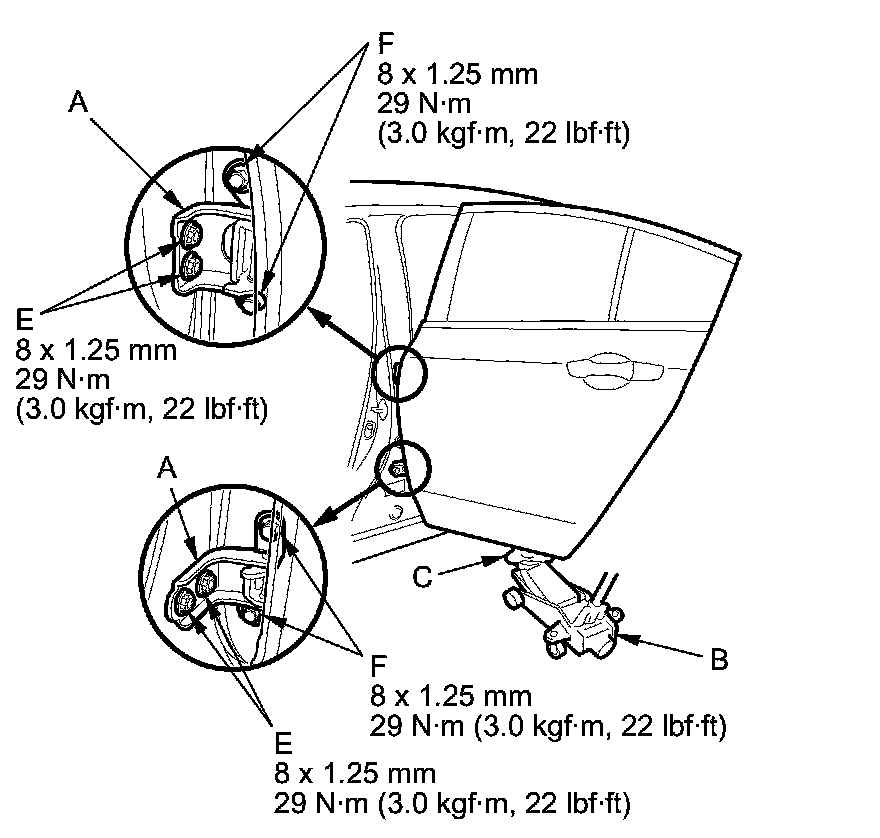 F
8 x 1.25 mm
29 N·m
(3.0 kgf·m, 22 lbf·ft)

A

E
8 x 1.25 mm
29 N·m
(3.0 kgf·m, 22 lbf·ft)

A

C

B

F
8 x 1.25 mm
29 N·m (3.0 kgf·m, 22 lbf·ft)

E
8 x 1.25 mm
29 N·m (3.0 kgf·m, 22 lbf·ft)