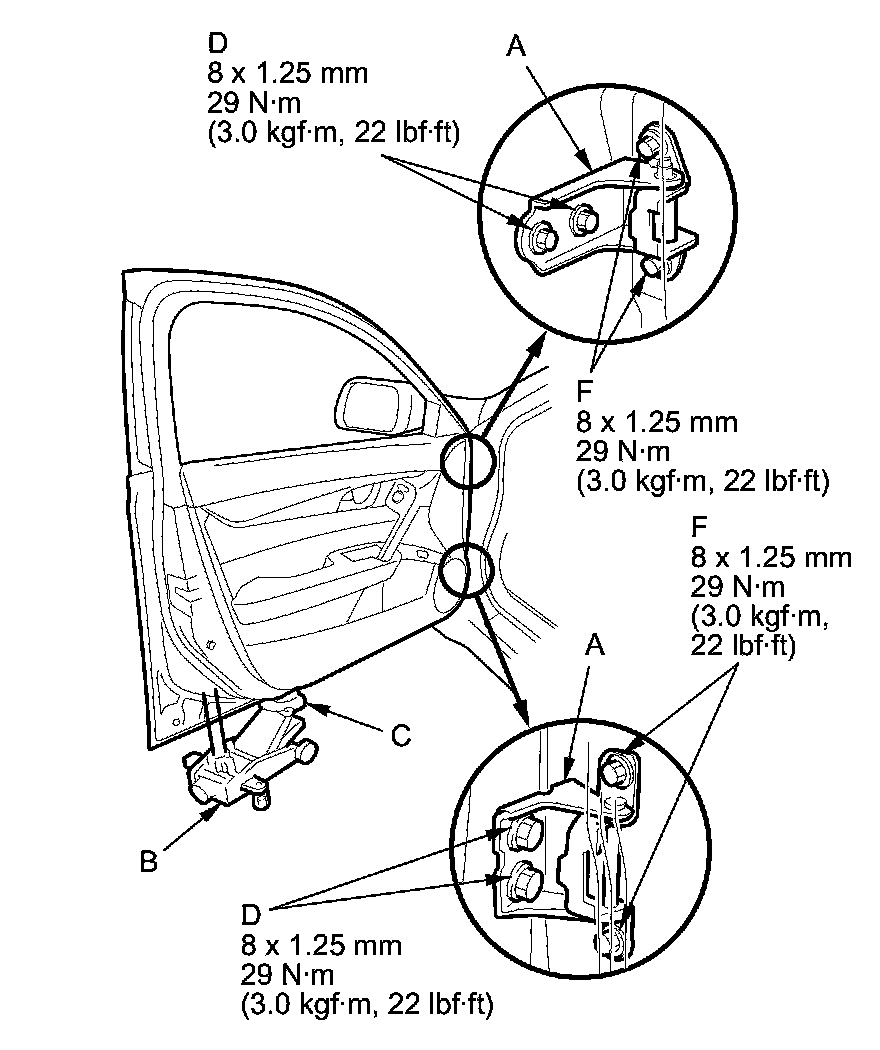 D
8 x 1.25 mm
29 N·m
(3.0 kgf·m, 22 lbf·ft)

A

F
8 x 1.25 mm
29 N·m
(3.0 kgf·m, 22 lbf·ft)

F
8 x 1.25 mm
29 N·m
(3.0 kgf·m,
22 lbf·ft)

A

C

B

D
8 x 1.25 mm
29 N·m
(3.0 kgf·m, 22 lbf·ft)