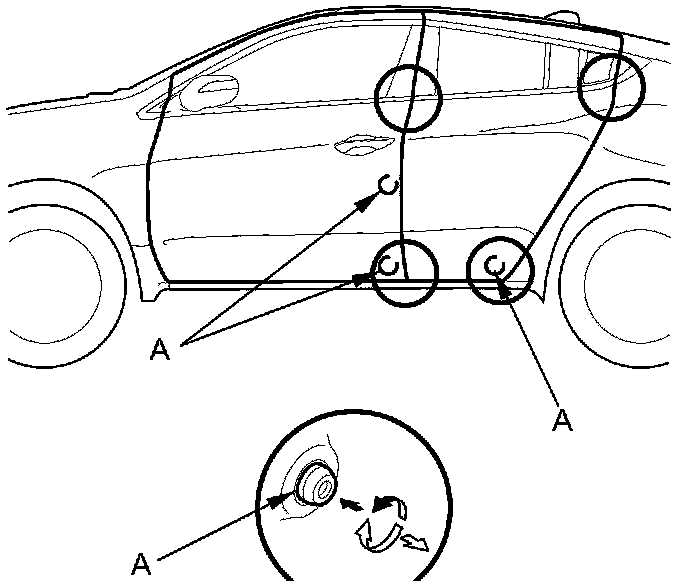 A
A
A