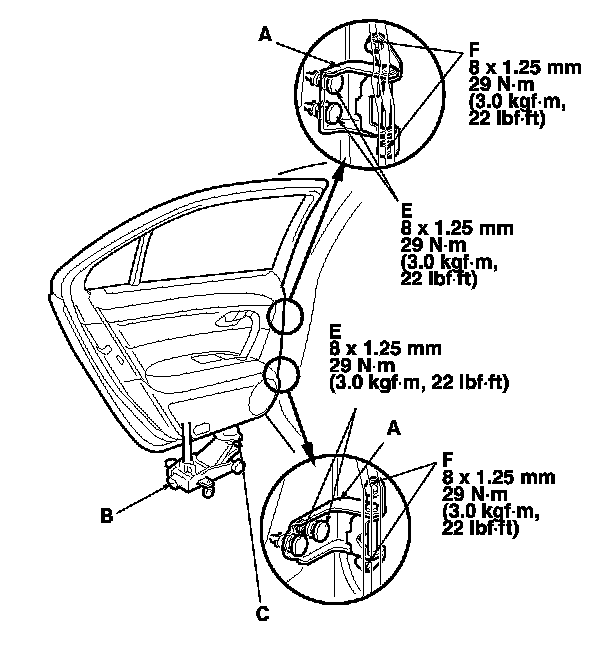 A

F
8 x 1.25 mm
29 N·m
(3.0 kgf·m,
22 lbf·ft)

E
8 x 1.25 mm
29 N·m
(3.0 kgf·m,
22 lbf·ft)

E
8 x 1.25 mm
29 N·m
(3.0 kgf·m, 22 lbf·ft)

A

F
8 x 1.25 mm
29 N·m
(3.0 kgf·m,
22 lbf·ft)

B

C