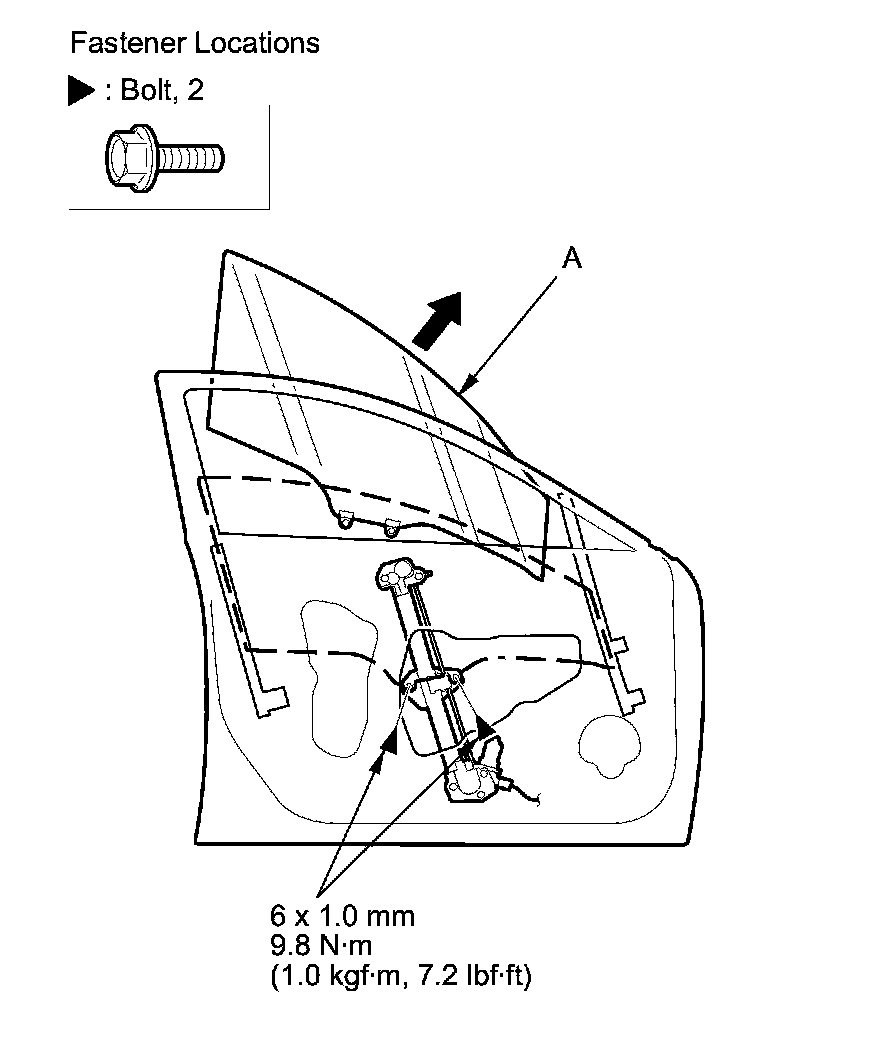 Fastener Locations

▶ : Bolt, 2

A

6 x 1.0 mm
9.8 N·m
(1.0 kgf·m, 7.2 lbf·ft)