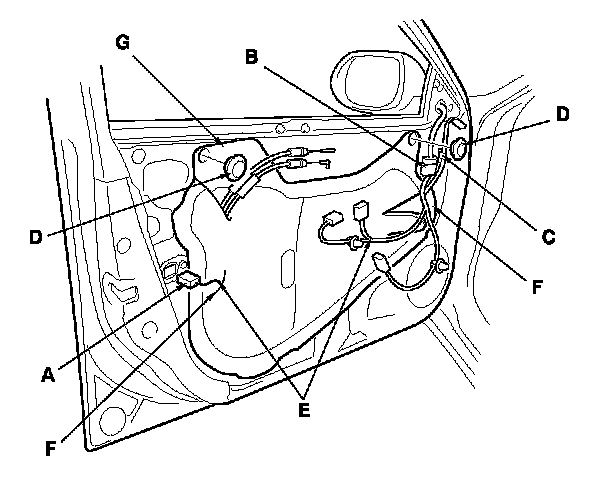 G
B
D
D
C
F
A
E
F