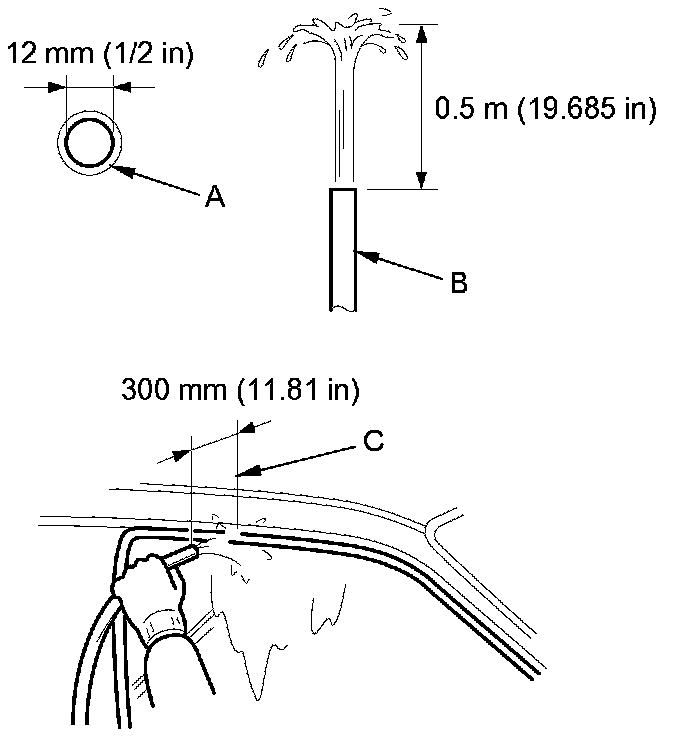 12 mm (1/2 in)

A

0.5 m (19.685 in)

B

300 mm (11.81 in)

C