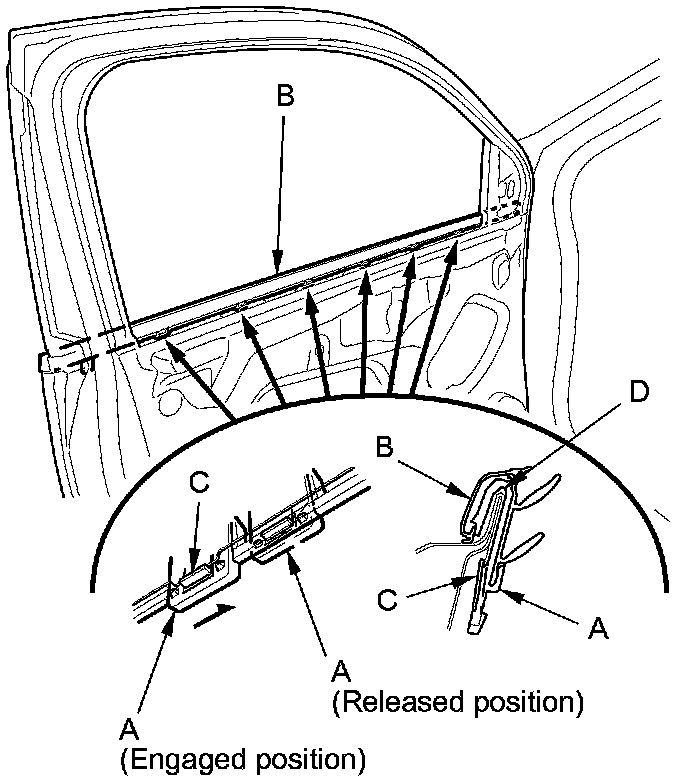 B

D

B

C

C

A

A
(Released position)

A
(Engaged position)