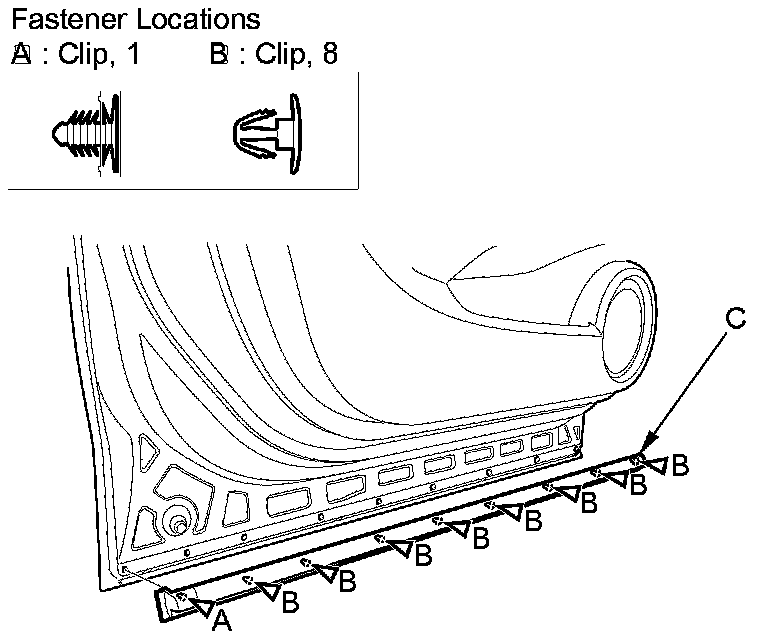 Fastener Locations
A : Clip, 1    B : Clip, 8

C

B
B
B
B
B
B
B
B
A