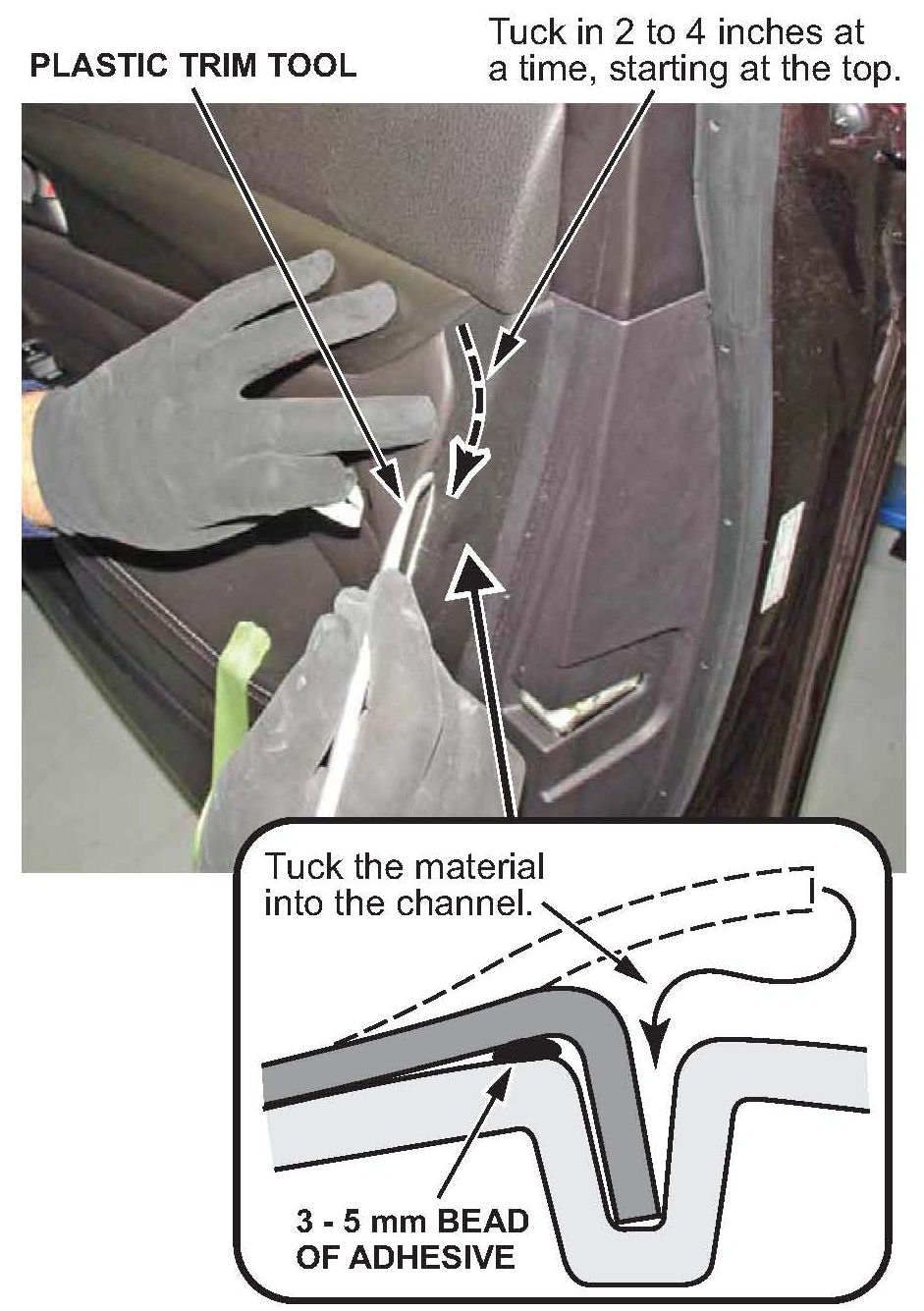 PLASTIC TRIM TOOL

Tuck in 2 to 4 inches at a time, starting at the top.

Tuck the material into the channel.

3 - 5 mm BEAD OF ADHESIVE