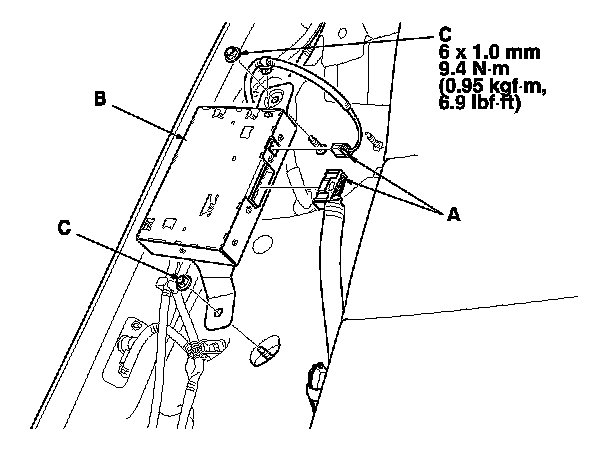 C
6 x 1.0 mm
9.4 N·m
(0.95 kgf·m,
6.9 lbf·ft)

B

A

C