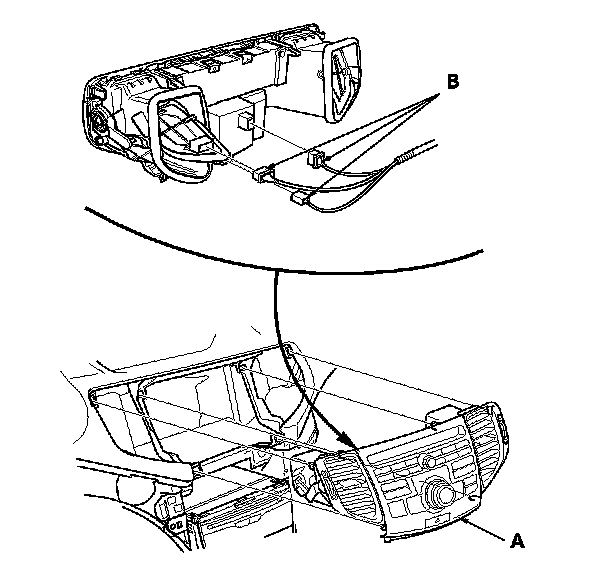 B

A