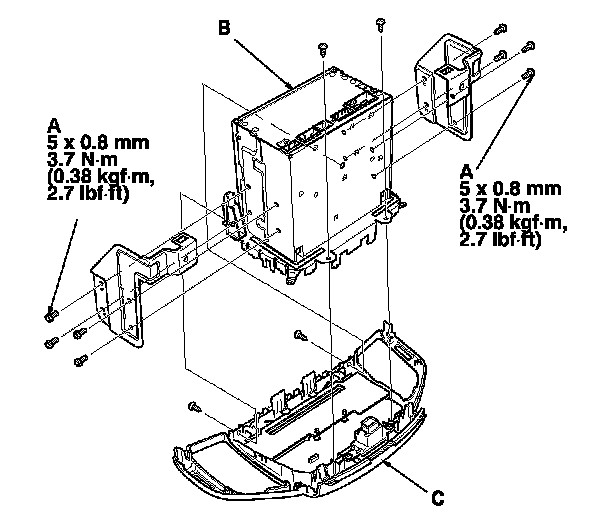 B

A
5 x 0.8 mm
3.7 N·m
(0.38 kgf·m,
2.7 lbf·ft)

A
5 x 0.8 mm
3.7 N·m
(0.38 kgf·m,
2.7 lbf·ft)

C