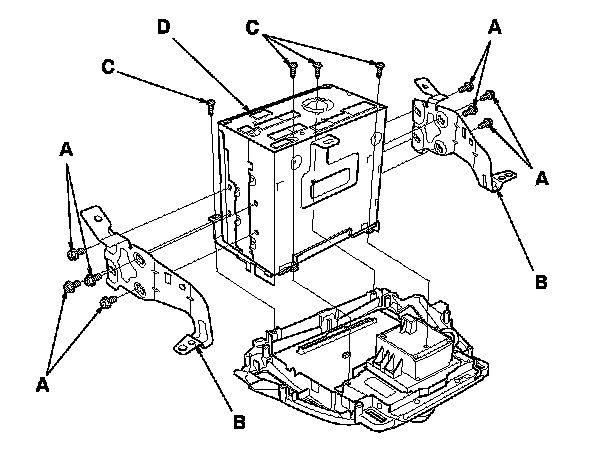 D
C
A
C
A
A
B
A
B