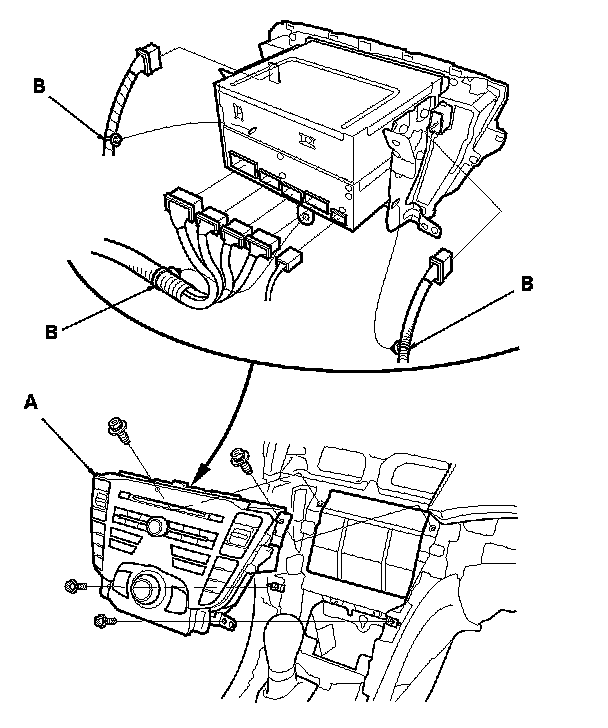 B

B

B

A