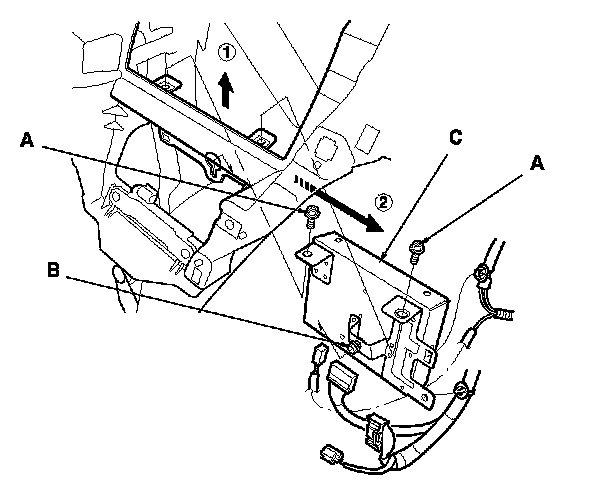 ①
A
C
A
②
B