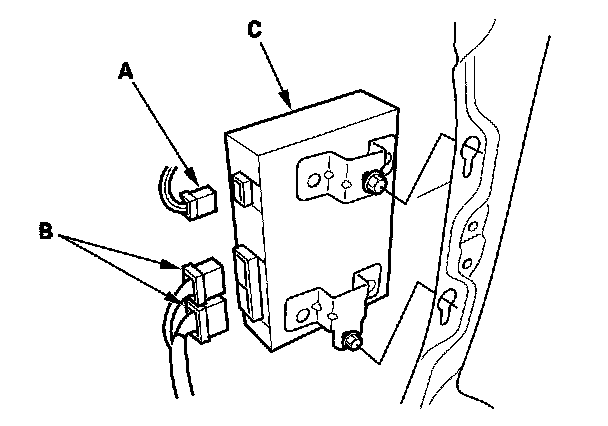 C
A
B