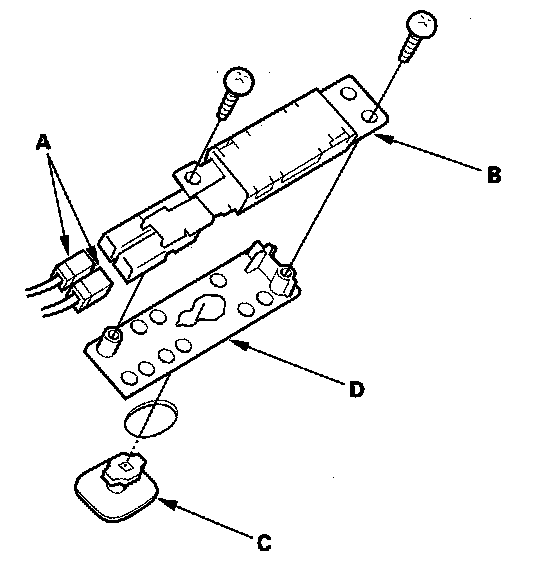 A
B
D
C