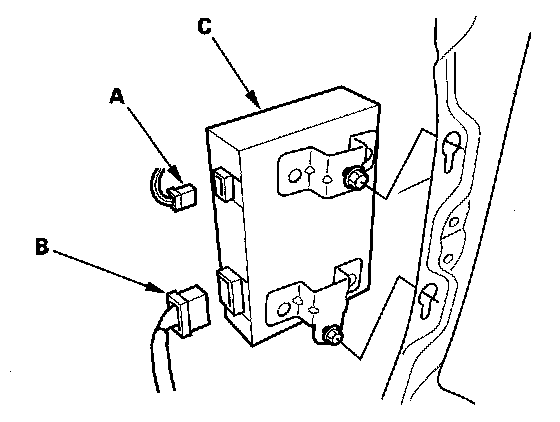 C
A
B