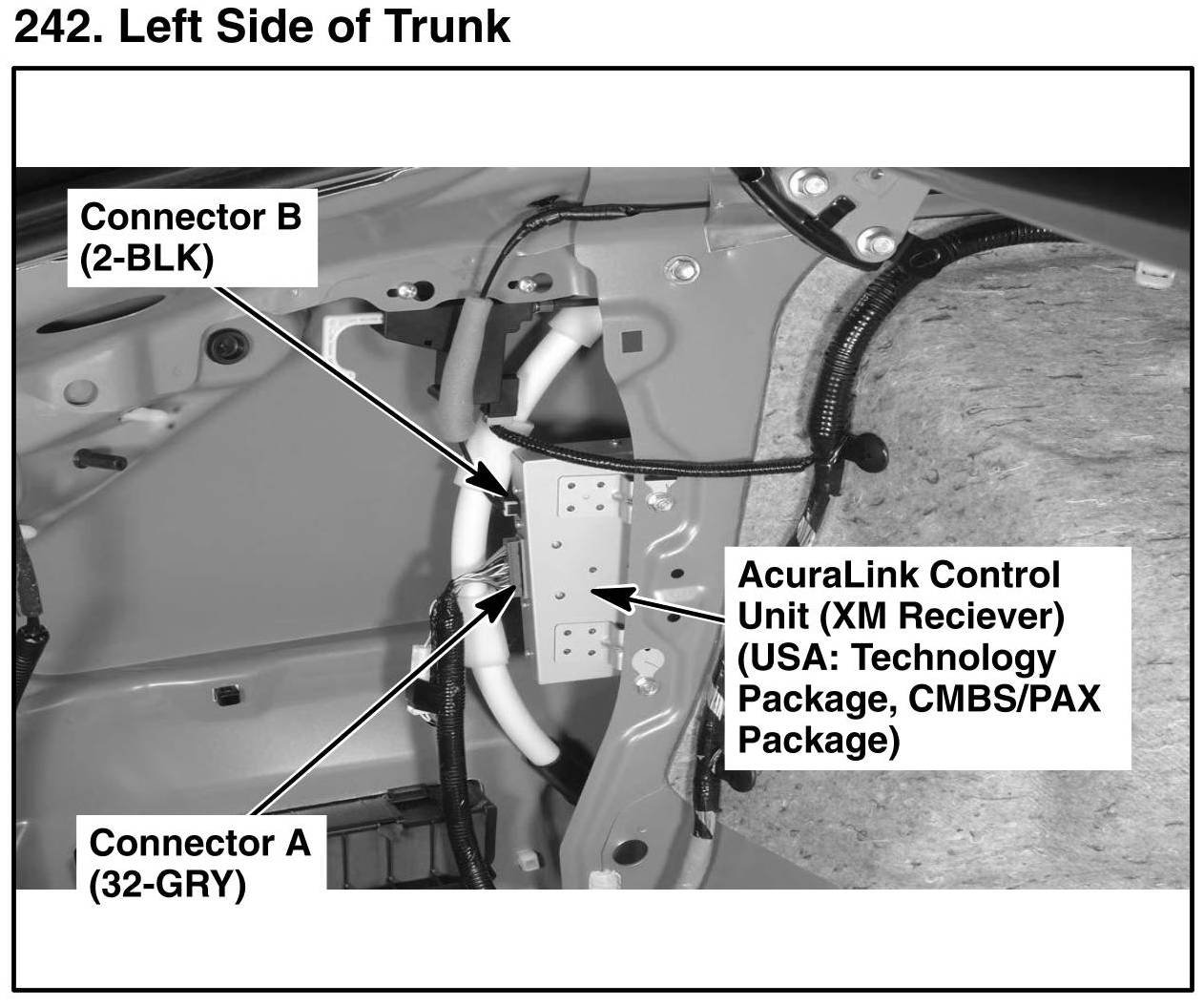 242. Left Side of Trunk

Connector B
(2-BLK)

AcuraLink Control Unit (XM Reciever) (USA: Technology Package, CMBS/PAX Package)

Connector A
(32-GRY)