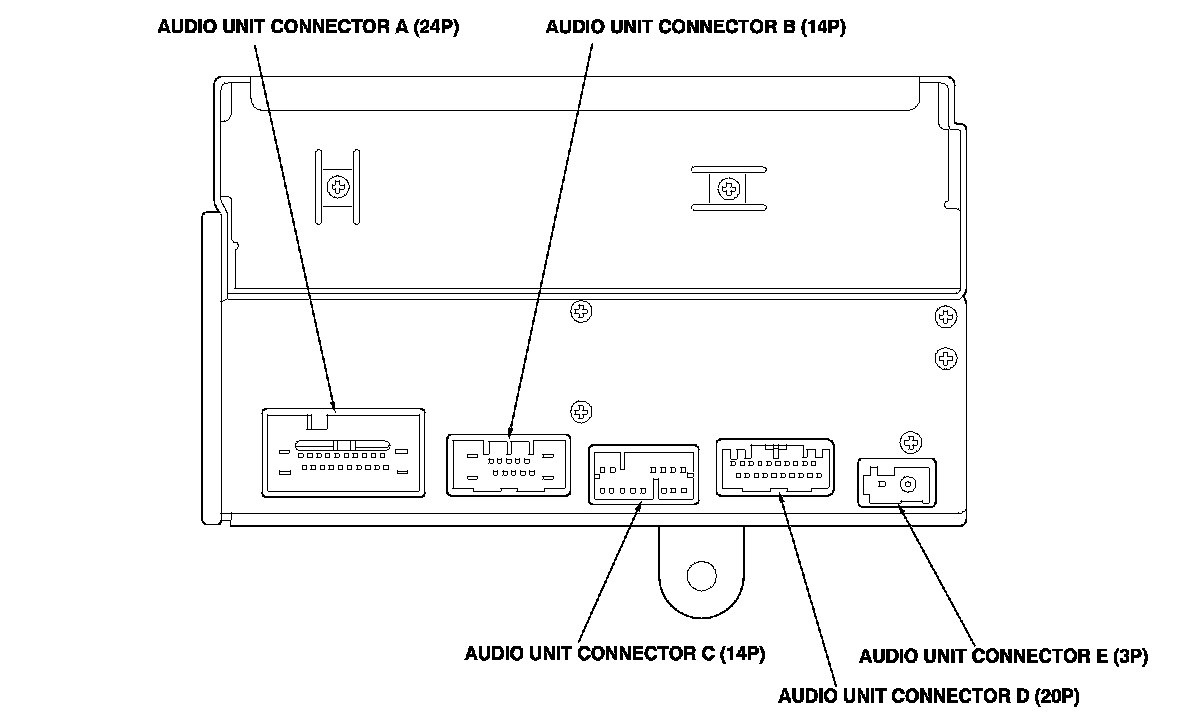 AUDIO UNIT CONNECTOR A (24P)
AUDIO UNIT CONNECTOR B (14P)
AUDIO UNIT CONNECTOR C (14P)
AUDIO UNIT CONNECTOR E (3P)
AUDIO UNIT CONNECTOR D (20P)