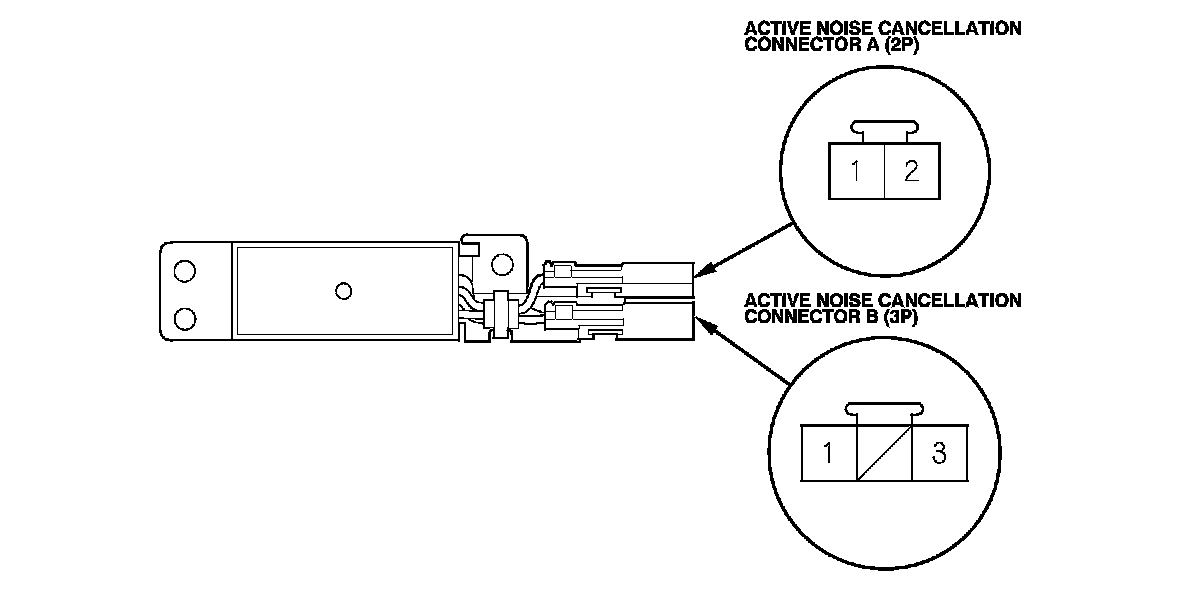 ACTIVE NOISE CANCELLATION CONNECTOR A (2P)

1 2

ACTIVE NOISE CANCELLATION CONNECTOR B (3P)

1 3