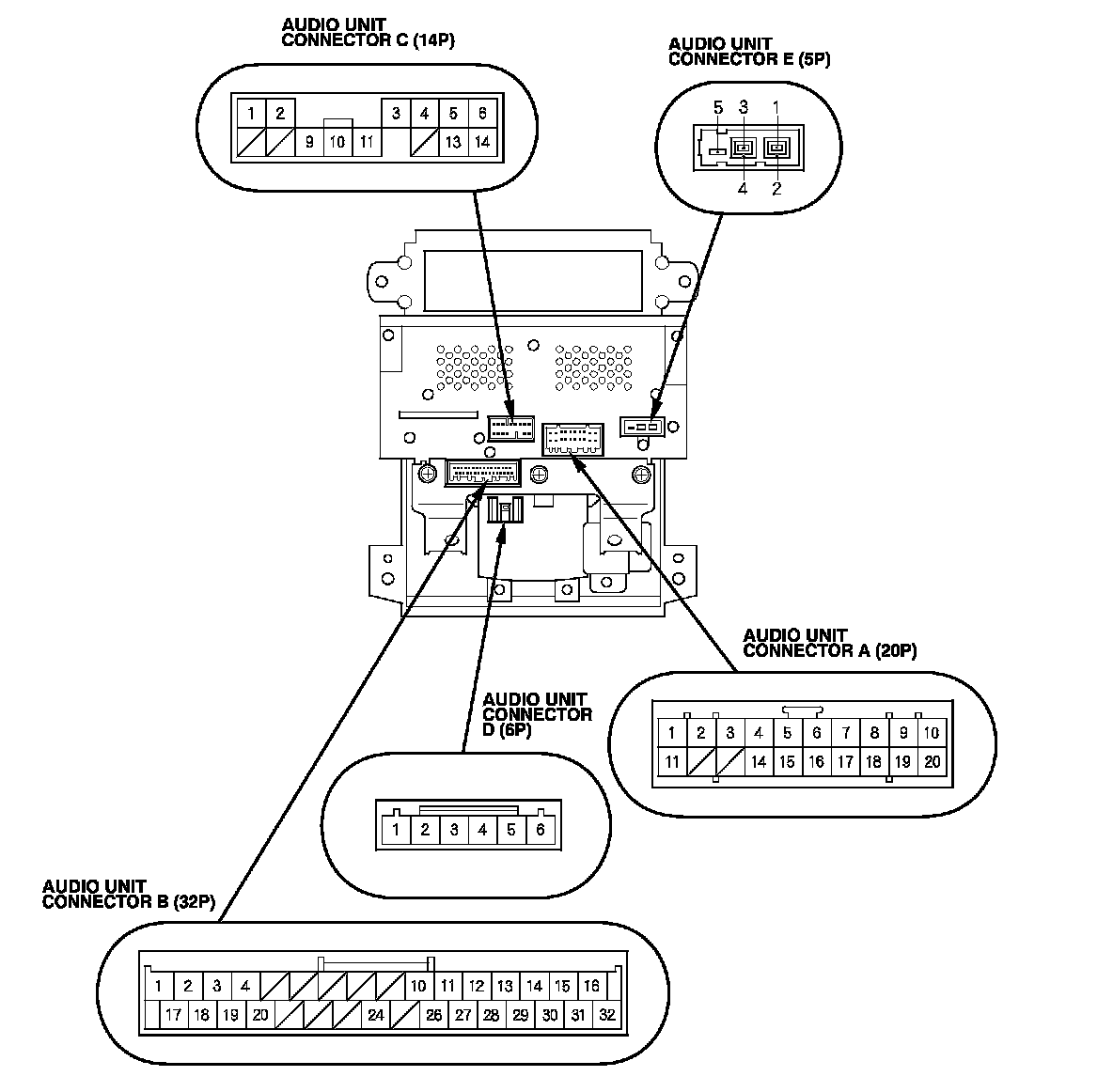 AUDIO UNIT
CONNECTOR C (14P)

1 2 3 4 5 6
9 10 11 13 14

AUDIO UNIT
CONNECTOR E (5P)

5 3 1
4 2

AUDIO UNIT
CONNECTOR A (20P)

1 2 3 4 5 6 7 8 9 10
11 14 15 16 17 18 19 20

AUDIO UNIT
CONNECTOR
D (6P)

1 2 3 4 5 6

AUDIO UNIT
CONNECTOR B (32P)

1 2 3 4 10 11 12 13 14 15 16
17 18 19 20 24 26 27 28 29 30 31 32