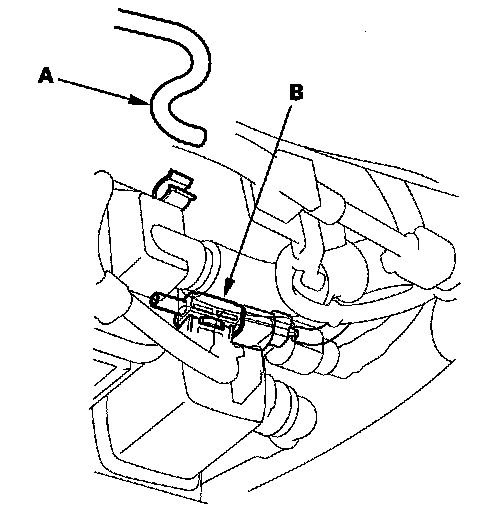 A
B