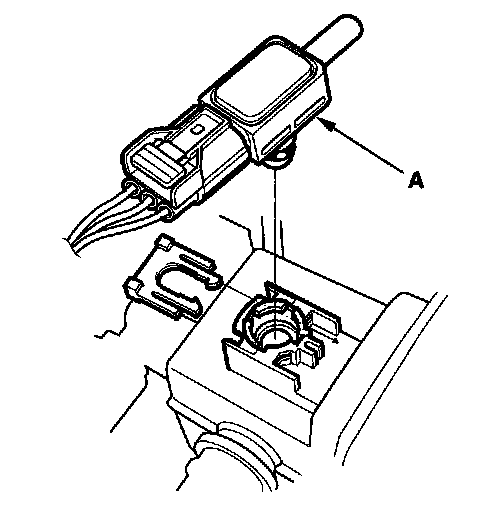 A