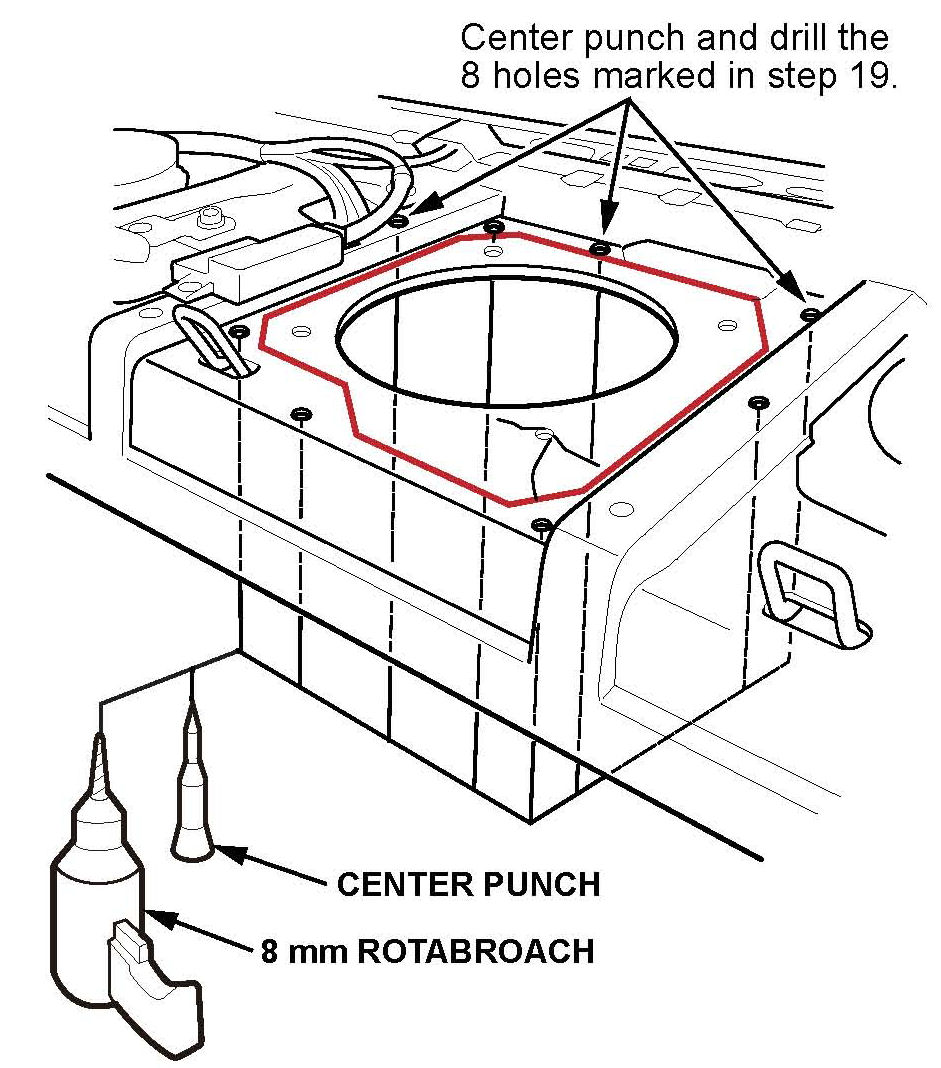 Center punch and drill the 8 holes marked in step 19.

CENTER PUNCH

8 mm ROTABROACH