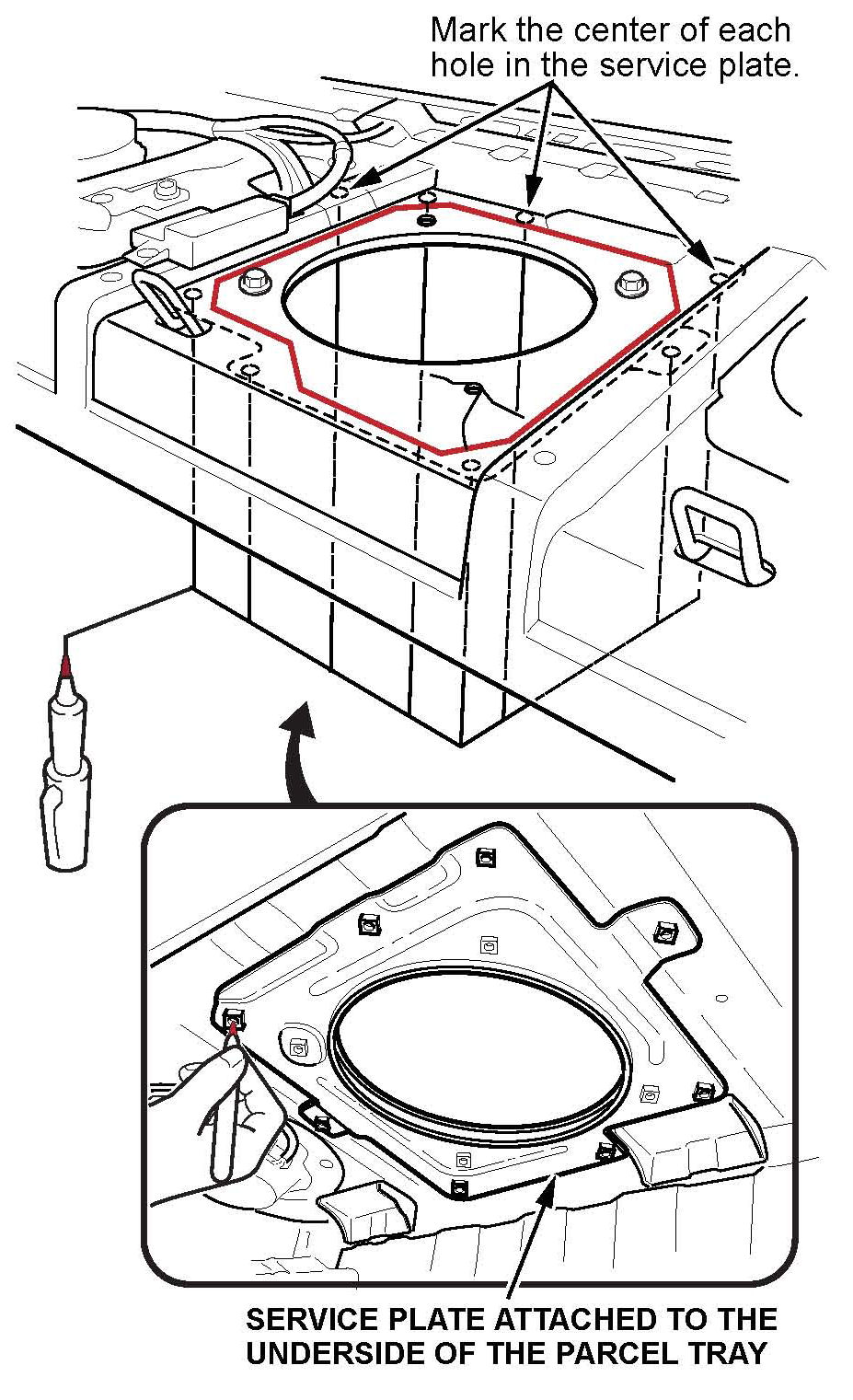 Mark the center of each hole in the service plate.

SERVICE PLATE ATTACHED TO THE UNDERSIDE OF THE PARCEL TRAY