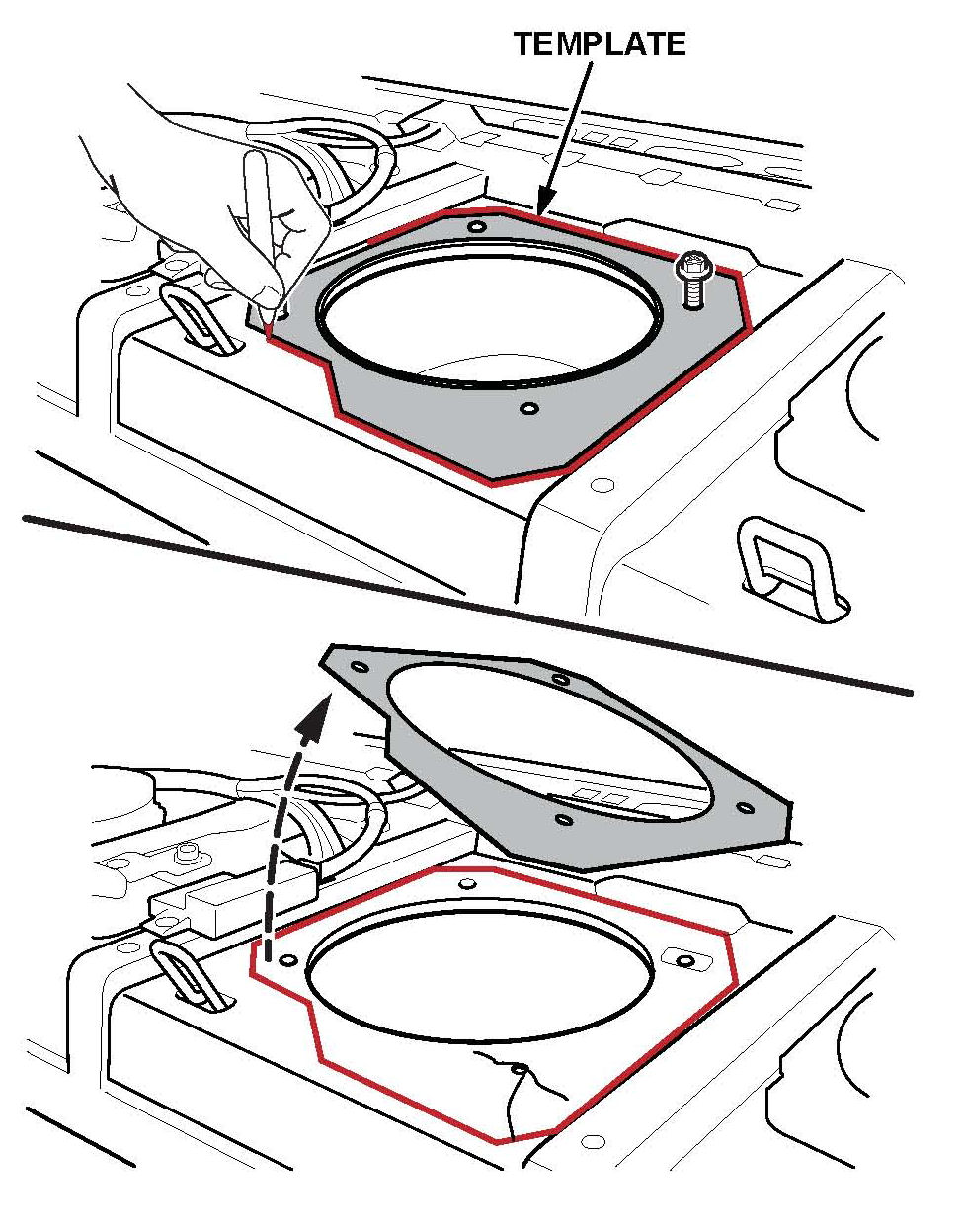 TEMPLATE