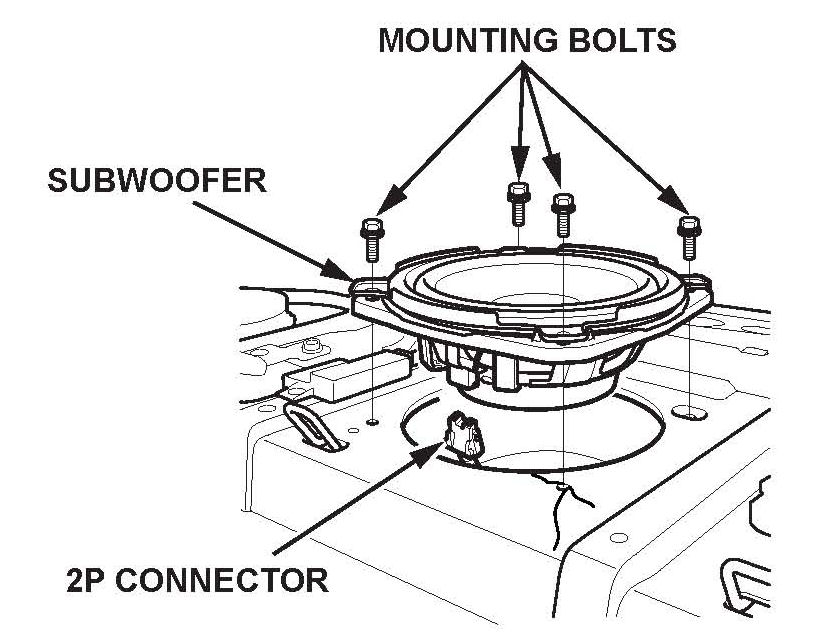 MOUNTING BOLTS

SUBWOOFER

2P CONNECTOR