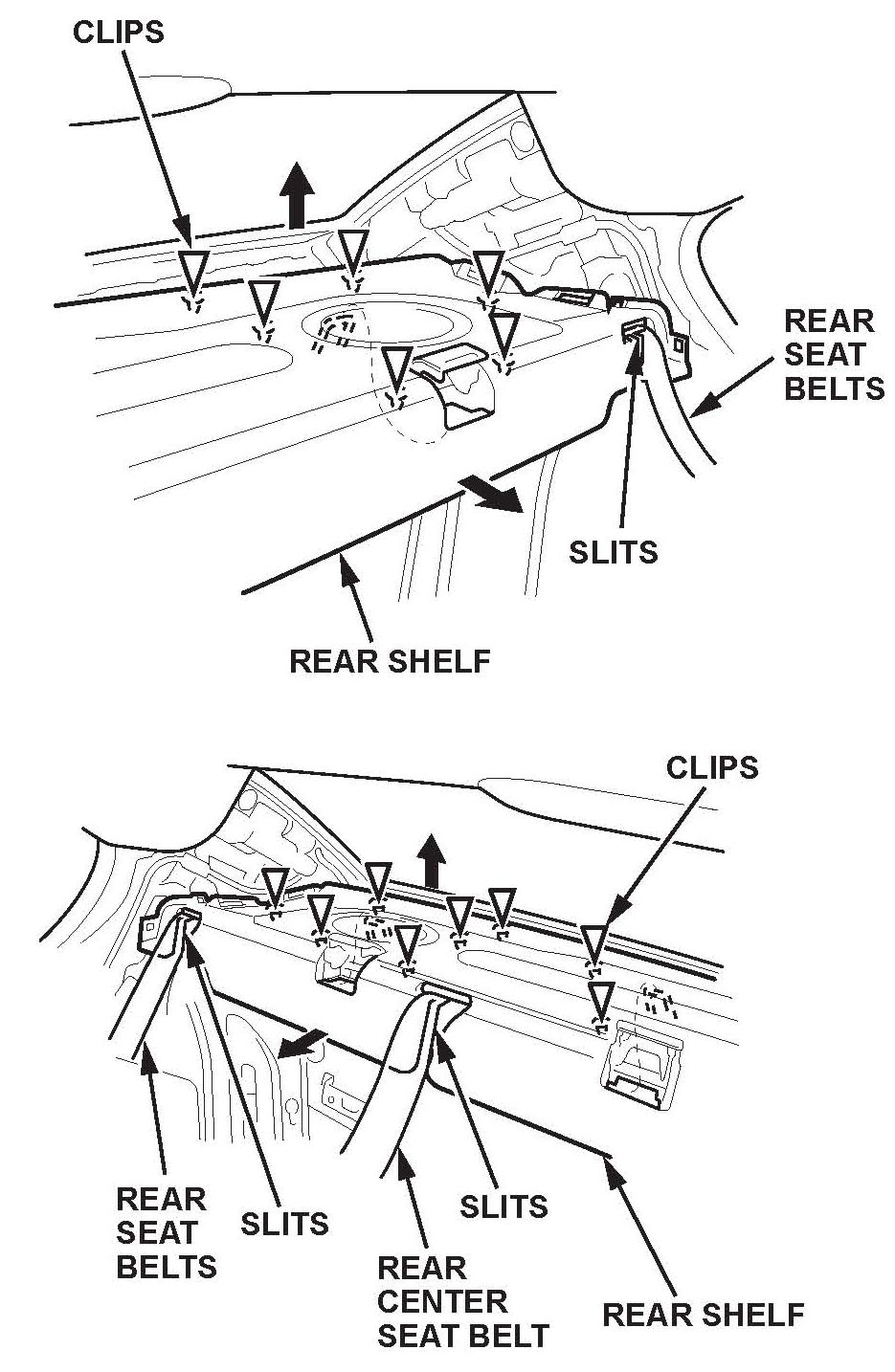 CLIPS

REAR SEAT BELTS

SLITS

REAR SHELF

CLIPS

REAR SEAT BELTS

SLITS

SLITS

REAR CENTER SEAT BELT

REAR SHELF