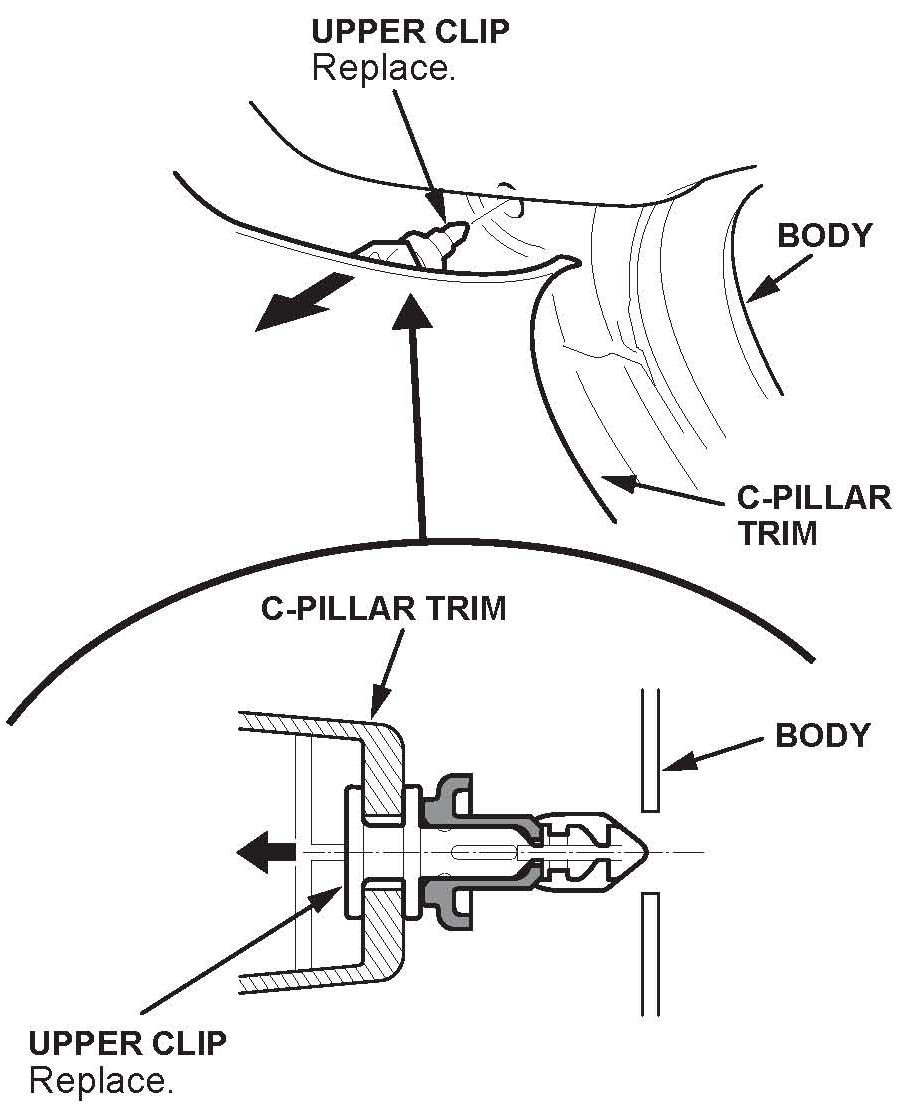 UPPER CLIP
Replace.

BODY

C-PILLAR TRIM

C-PILLAR TRIM

BODY

UPPER CLIP
Replace.