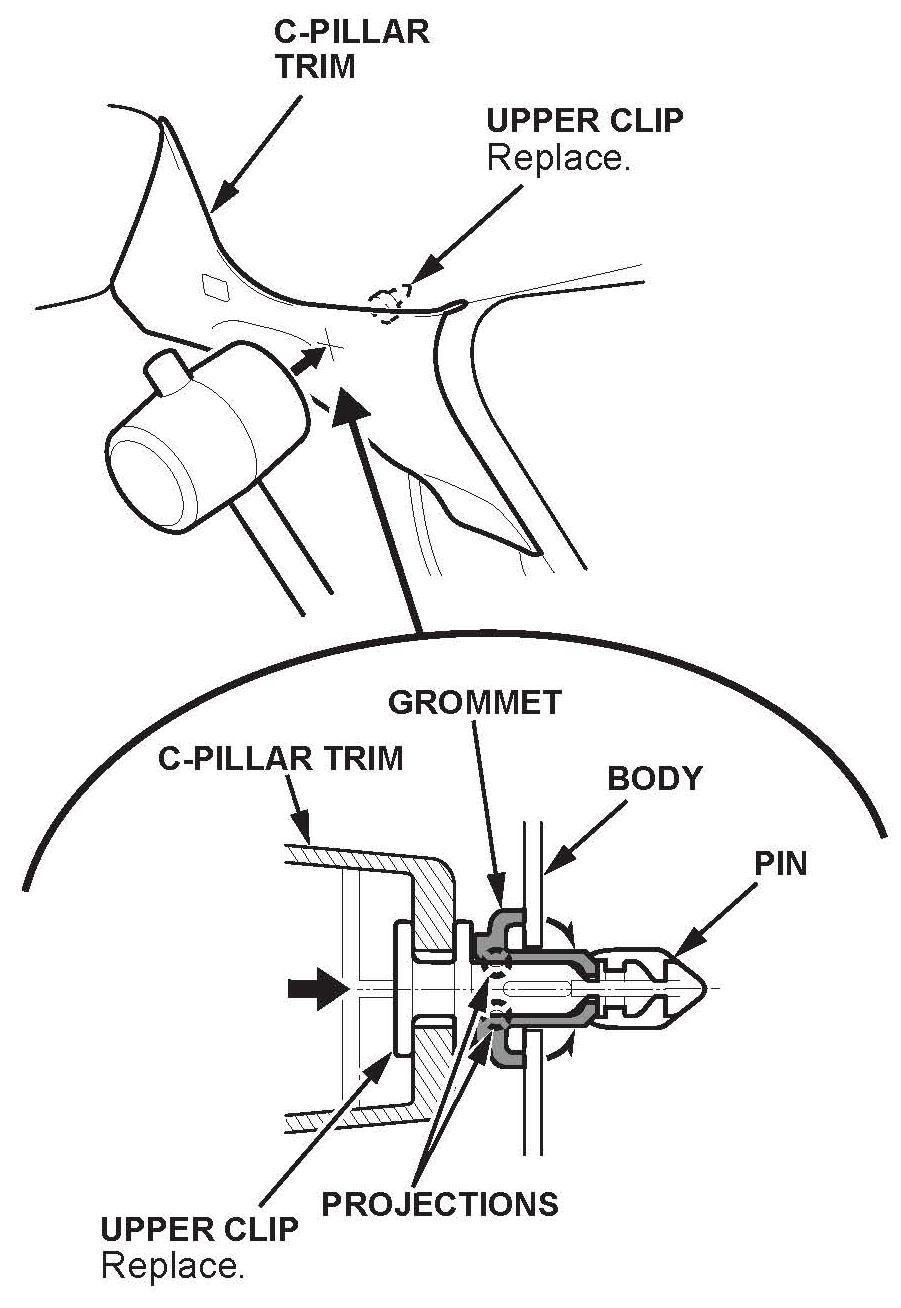 C-PILLAR TRIM

UPPER CLIP
Replace.

GROMMET

C-PILLAR TRIM

BODY

PIN

PROJECTIONS

UPPER CLIP
Replace.