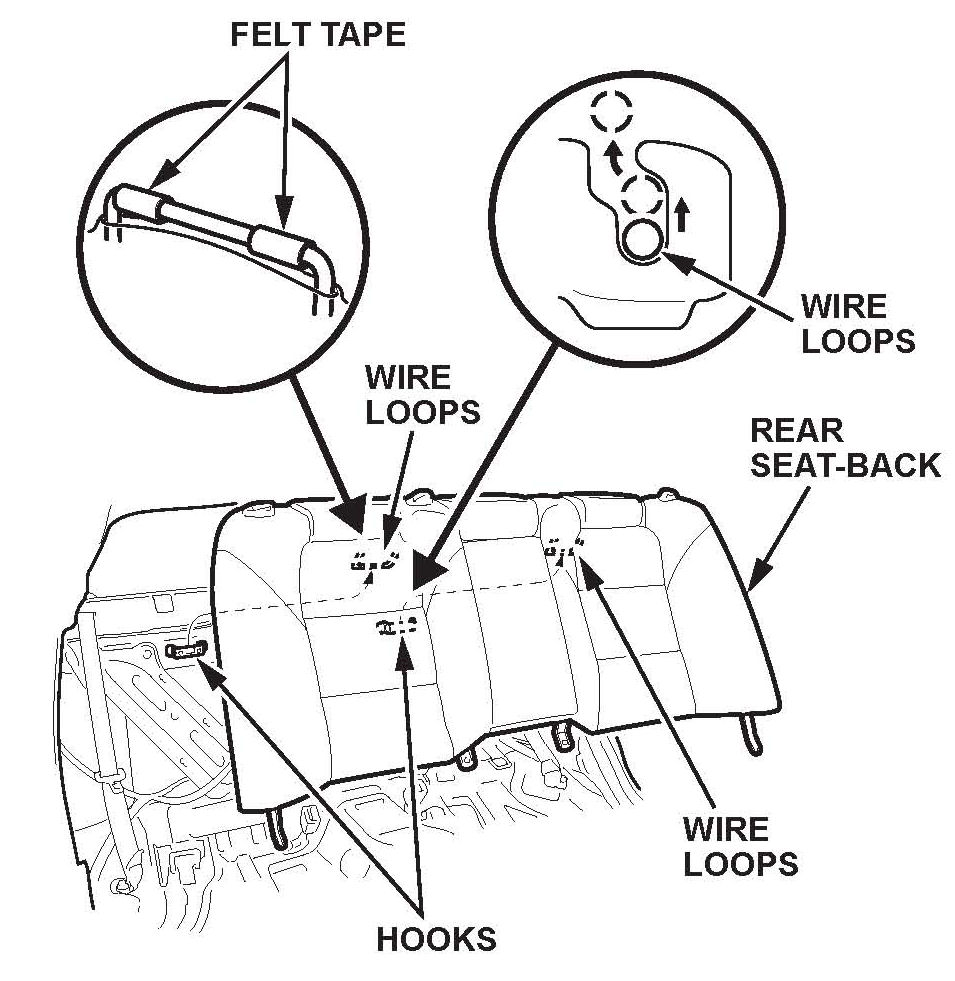 FELT TAPE

WIRE LOOPS

WIRE LOOPS

REAR SEAT-BACK

WIRE LOOPS

HOOKS