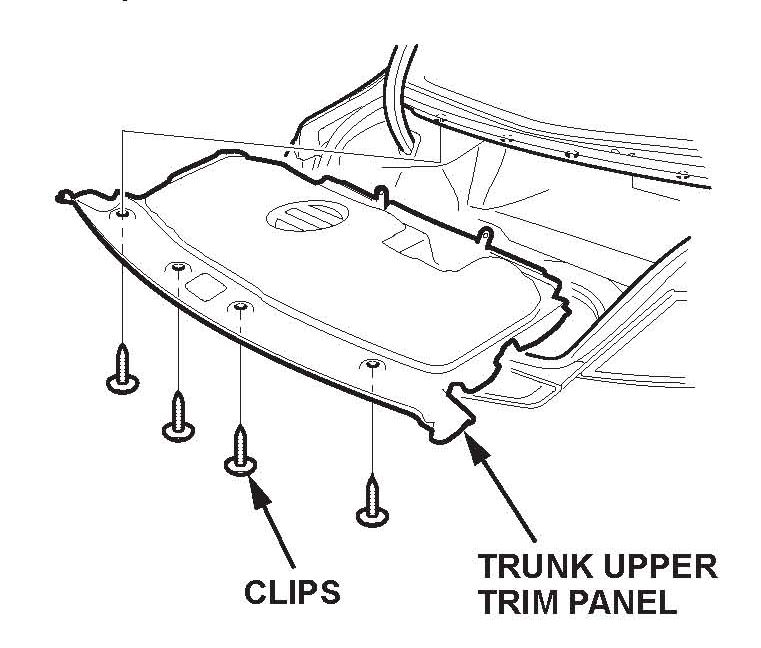 CLIPS

TRUNK UPPER TRIM PANEL